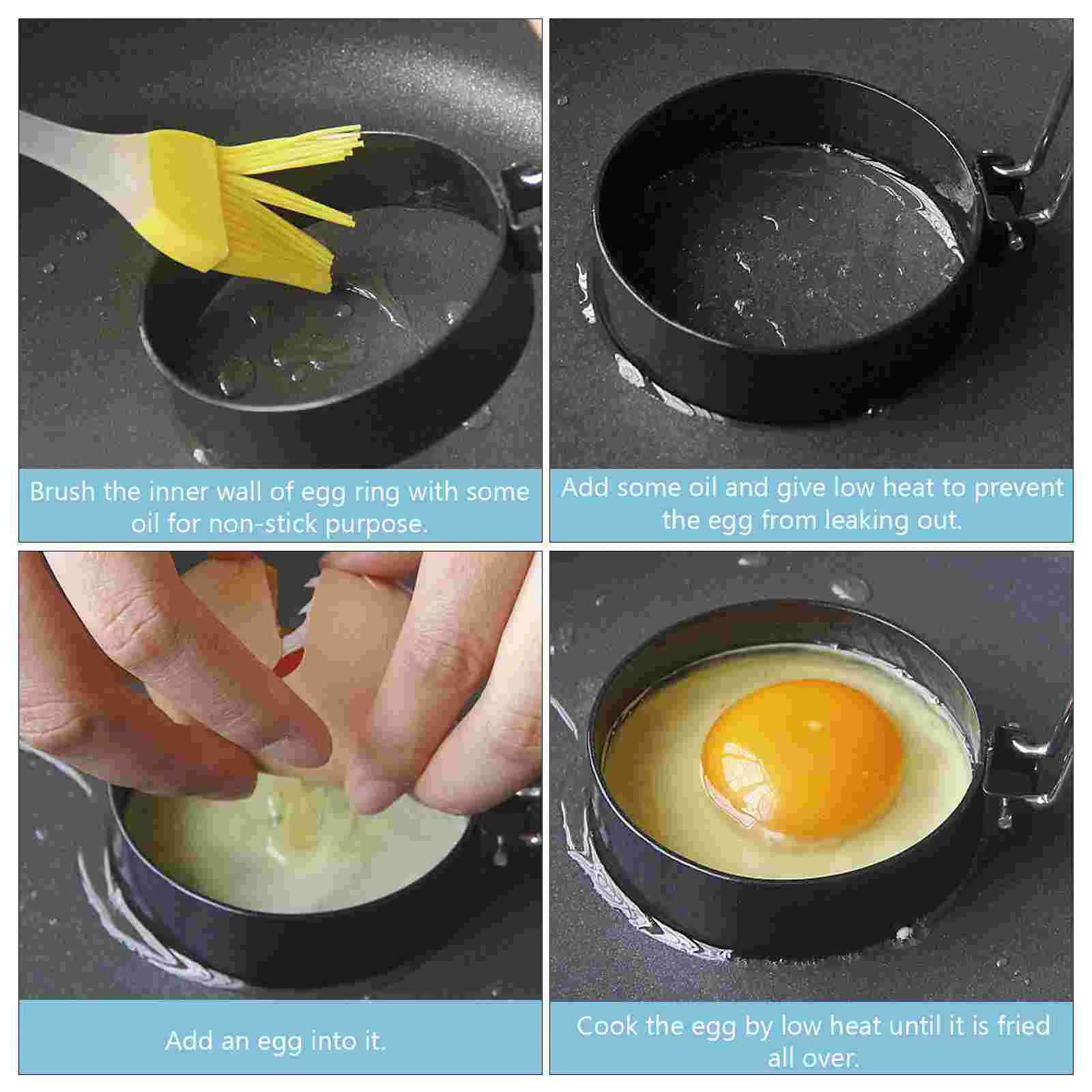 Brush the inner wall of egg ring with some oil for non-stick purpose.

Add some oil and give low heat to prevent the egg from leaking out.

Add an egg into it.

Cook the egg by low heat until it is fried all over.