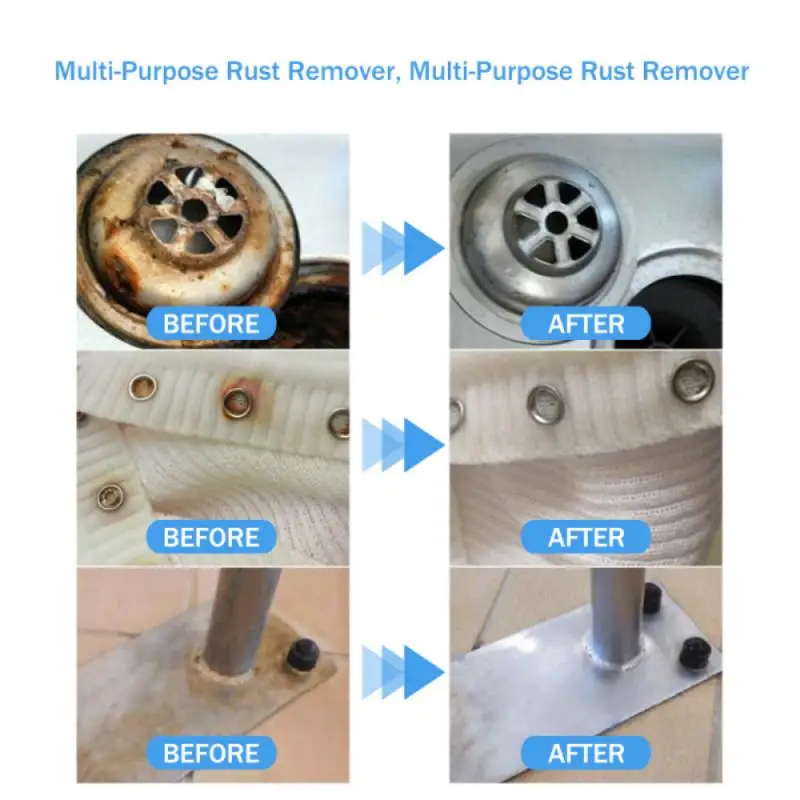 Multi-Purpose Rust Remover, Multi-Purpose Rust Remover

BEFORE

AFTER

BEFORE

AFTER

BEFORE

AFTER