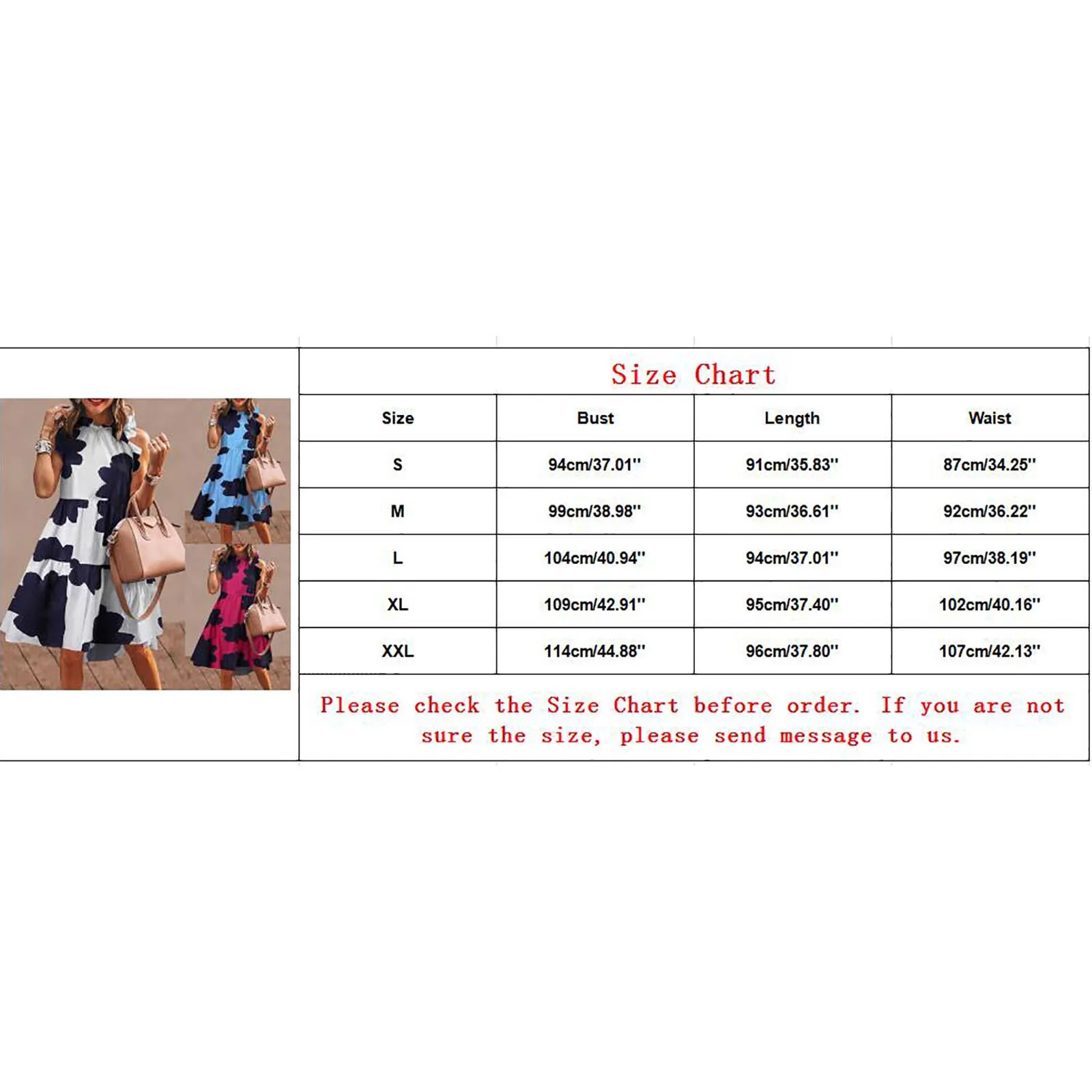 Size Chart

| Size | Bust | Length | Waist |
|---|---|---|---|
| S | 94cm/37.01'' | 91cm/35.83'' | 87cm/34.25'' |
| M | 99cm/38.98'' | 93cm/36.61'' | 92cm/36.22'' |
| L | 104cm/40.94'' | 94cm/37.01'' | 97cm/38.19'' |
| XL | 109cm/42.91'' | 95cm/37.40'' | 102cm/40.16'' |
| XXL | 114cm/44.88'' | 96cm/37.80'' | 107cm/42.13'' |

Please check the Size Chart before order. If you are not sure the size, please send message to us.