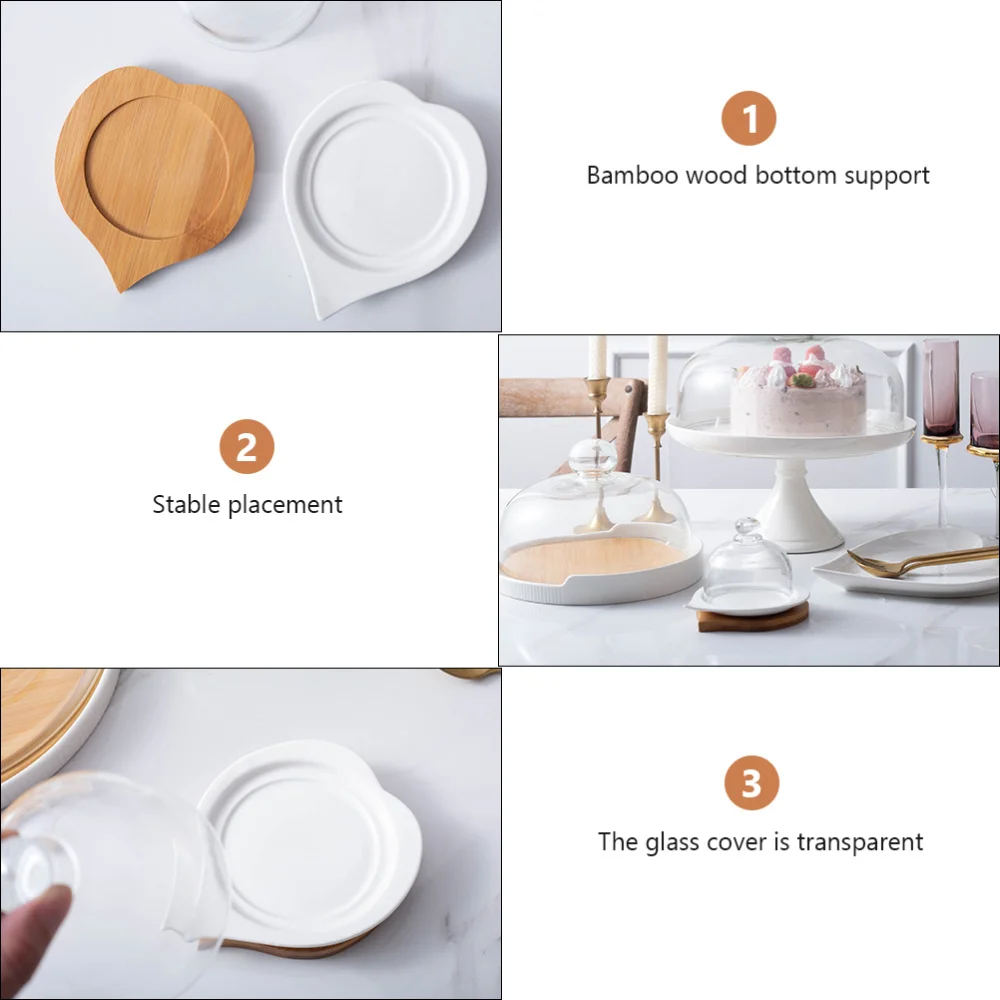 1
Bamboo wood bottom support

2
Stable placement

3
The glass cover is transparent