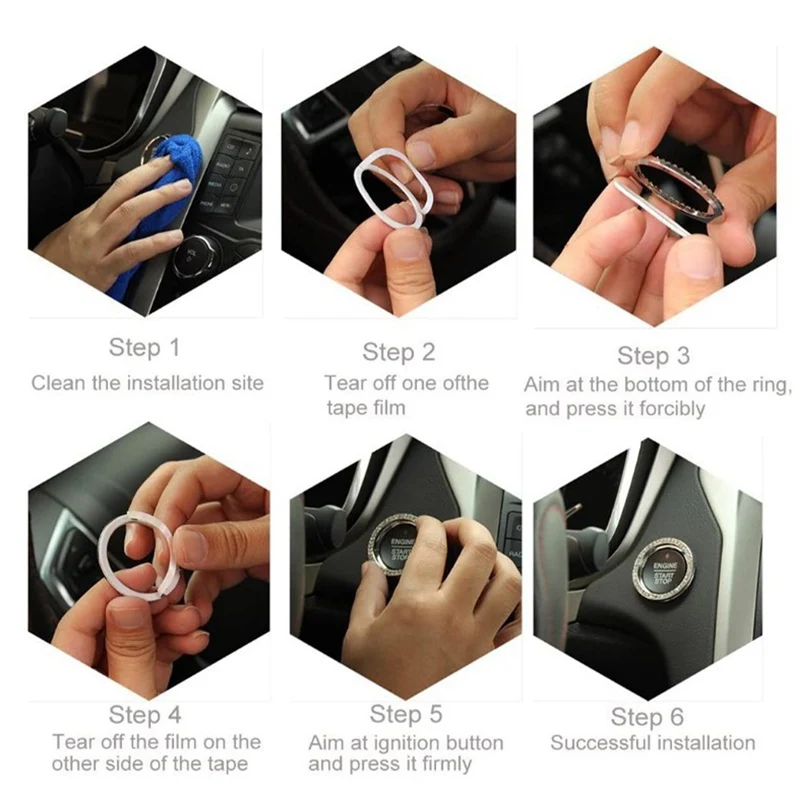 Step 1
Clean the installation site

Step 2
Tear off one ofthe tape film

Step 3
Aim at the bottom of the ring, and press it forcibly

Step 4
Tear off the film on the other side of the tape

ENGINE START STOP

Step 5
Aim at ignition button and press it firmly

ENGINE START STOP

Step 6
Successful installation