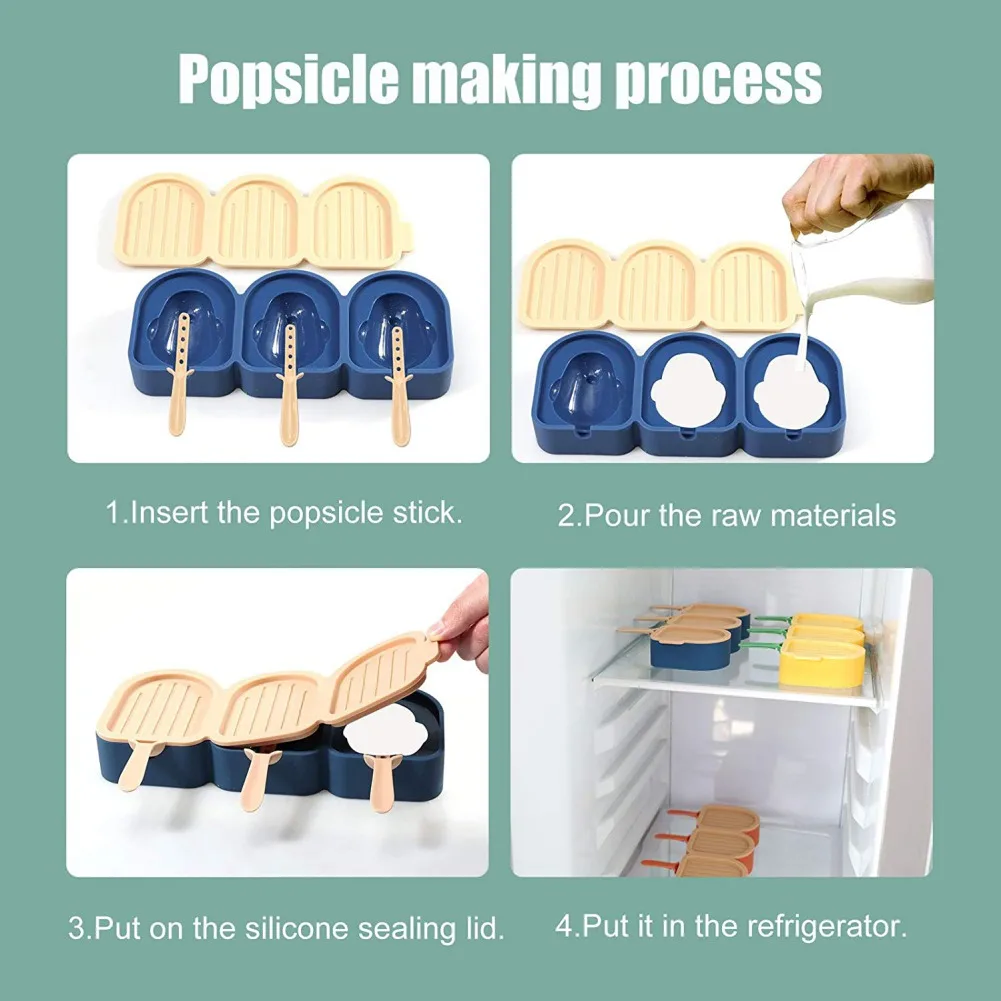 Popsicle making process

1.Insert the popsicle stick.

2.Pour the raw materials

3.Put on the silicone sealing lid.

4.Put it in the refrigerator.