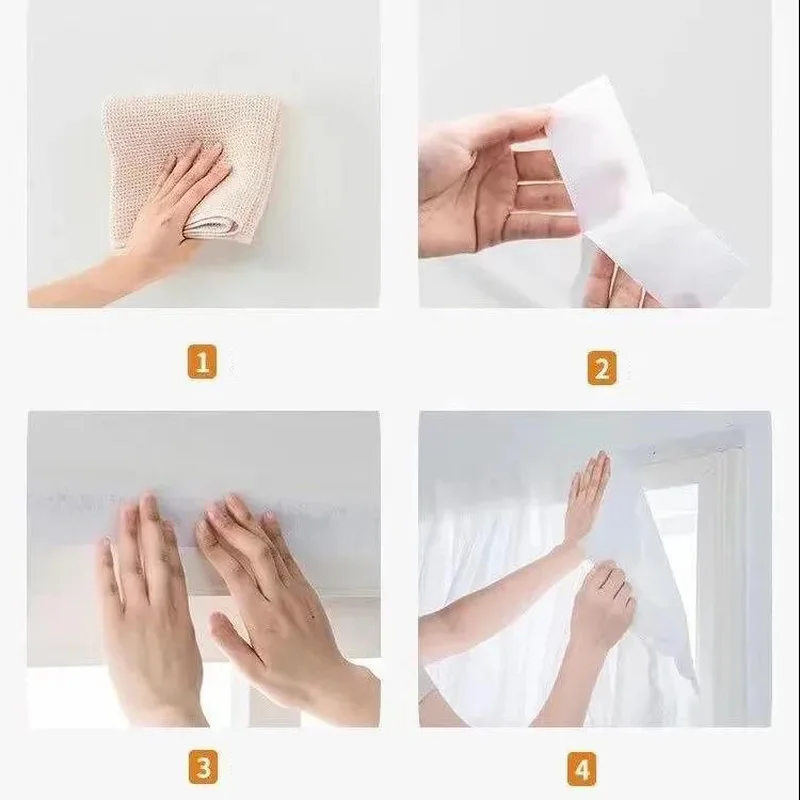 1

2

3

4