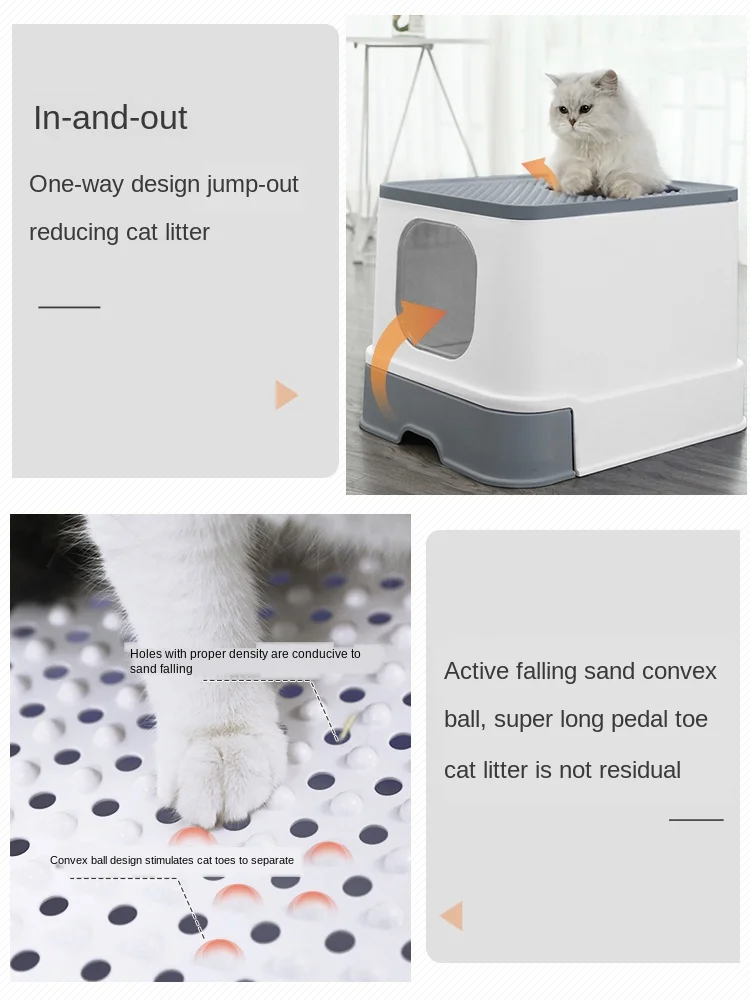 In-and-out

One-way design jump-out reducing cat litter

Holes with proper density are conducive to sand falling

Convex ball design stimulates cat toes to separate

Active falling sand convex ball, super long pedal toe cat litter is not residual