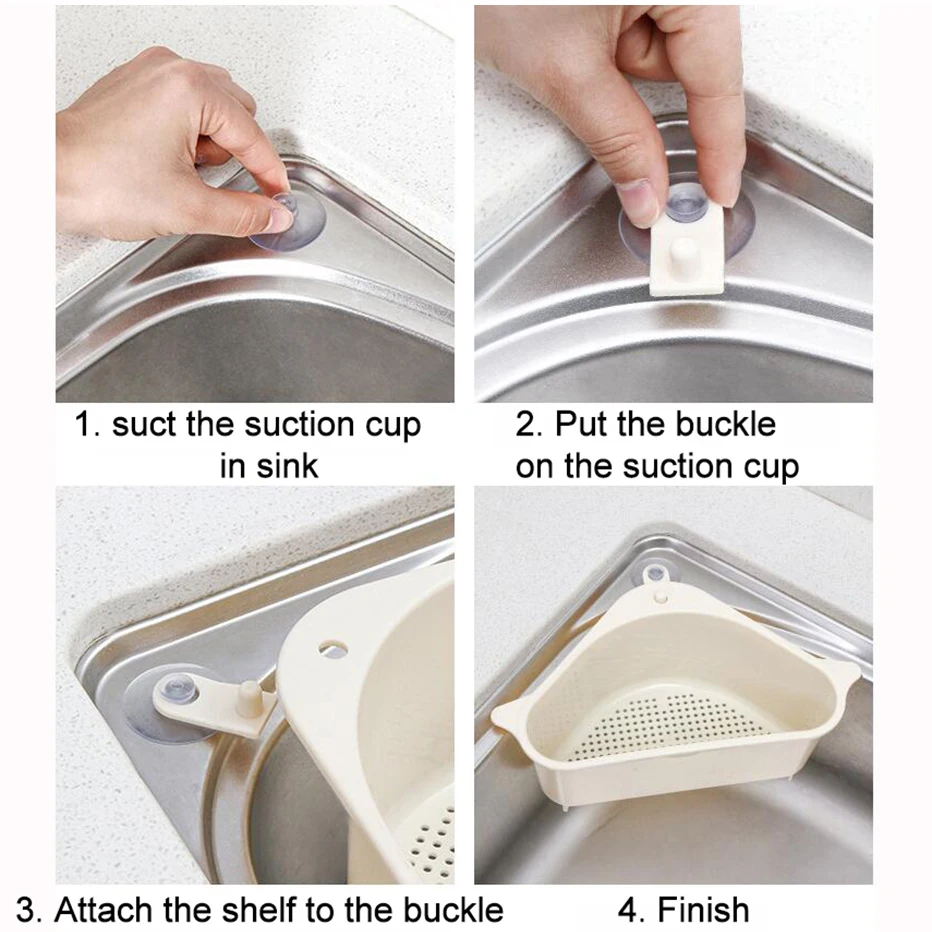 1. suct the suction cup in sink

2. Put the buckle on the suction cup

3. Attach the shelf to the buckle

4. Finish