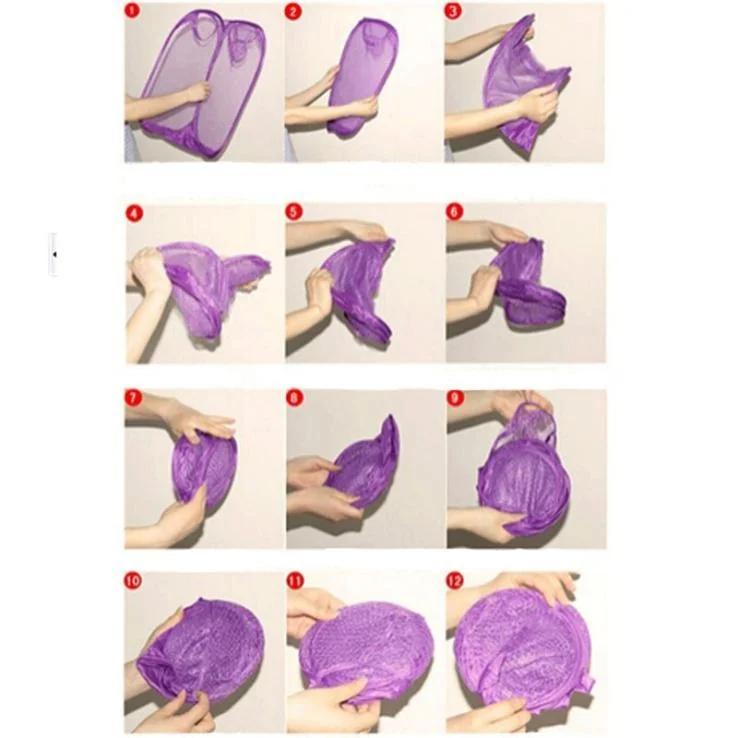 1
2
3
4
5
6
7
8
9
10
11
12