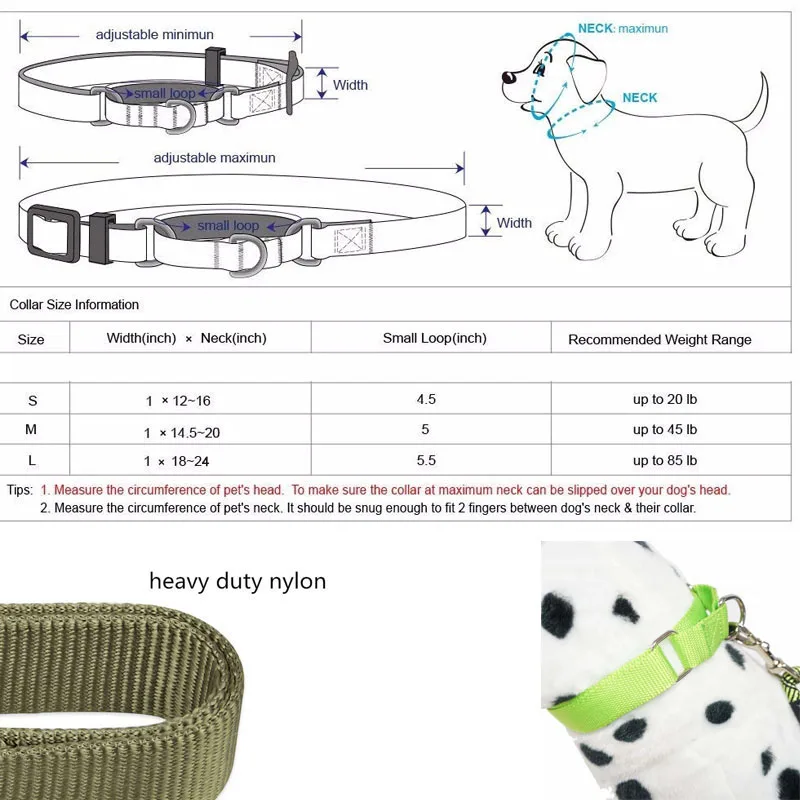 adjustable minimun

small loop

Width

adjustable maximun

small loop

Width

NECK: maximun

NECK

Collar Size Information

| Size | Width(inch) × Neck(inch) | Small Loop(inch) | Recommended Weight Range |
|---|---|---|---|
| S | 1 × 12~16 | 4.5 | up to 20 lb |
| M | 1 × 14.5~20 | 5 | up to 45 lb |
| L | 1 × 18~24 | 5.5 | up to 85 lb |

Tips: 1. Measure the circumference of pet's head. To make sure the collar at maximum neck can be slipped over your dog's head.
2. Measure the circumference of pet's neck. It should be snug enough to fit 2 fingers between dog's neck & their collar.

heavy duty nylon