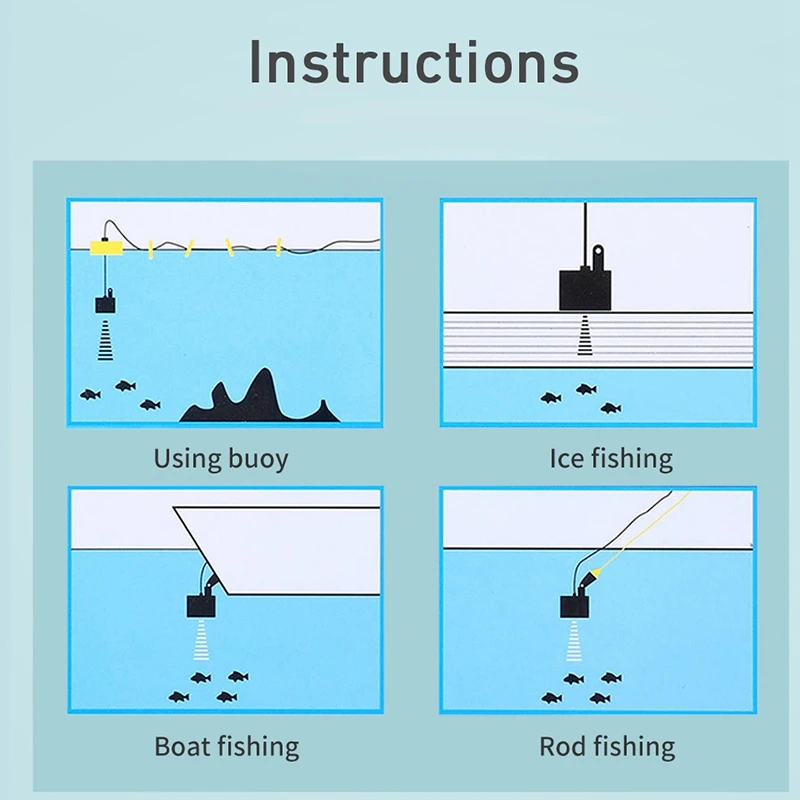 Instructions

Using buoy

Ice fishing

Boat fishing

Rod fishing