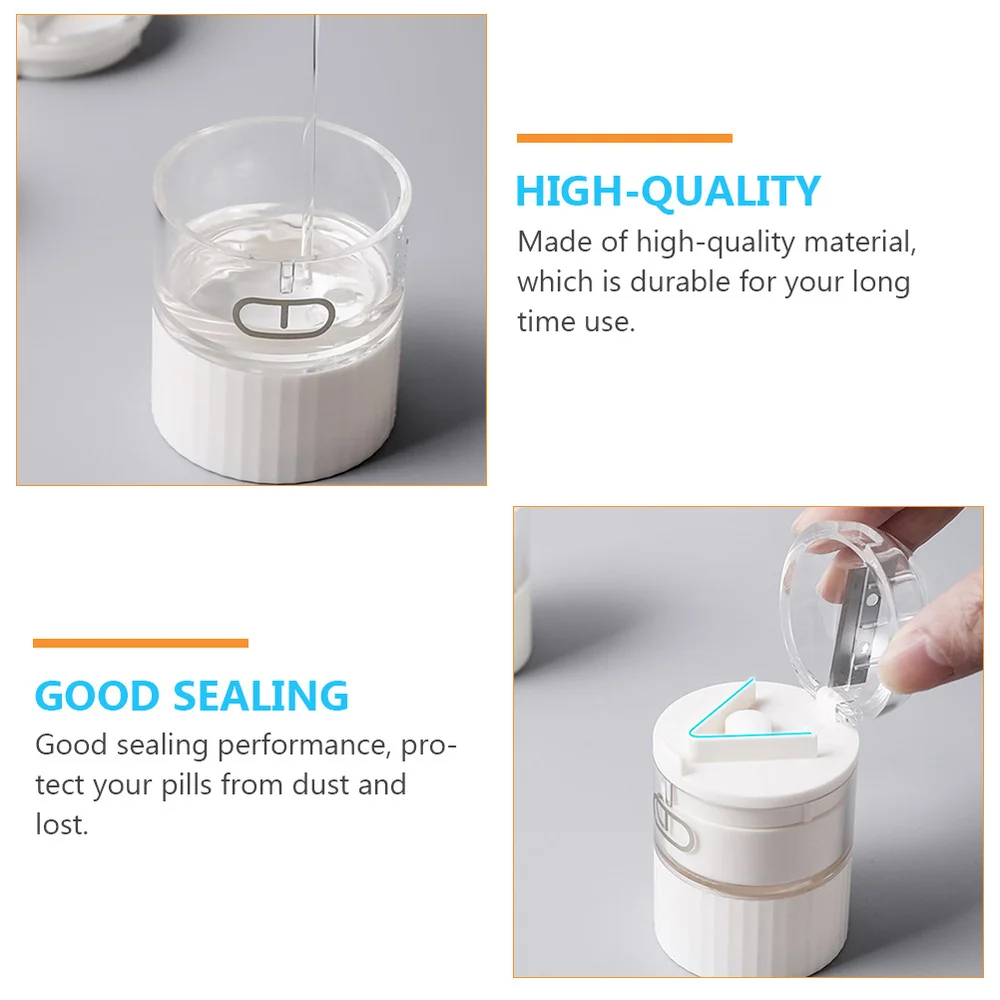 HIGH-QUALITY
Made of high-quality material, which is durable for your long time use.

GOOD SEALING
Good sealing performance, protect your pills from dust and lost.