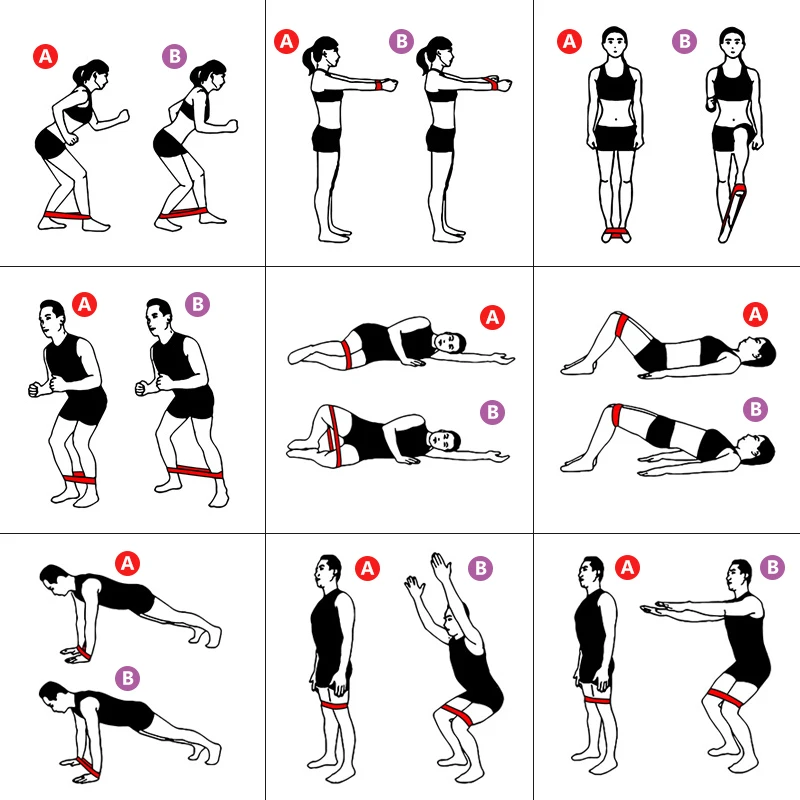 A B

A B

A B

A B

A B

A B

A B

A B

A B