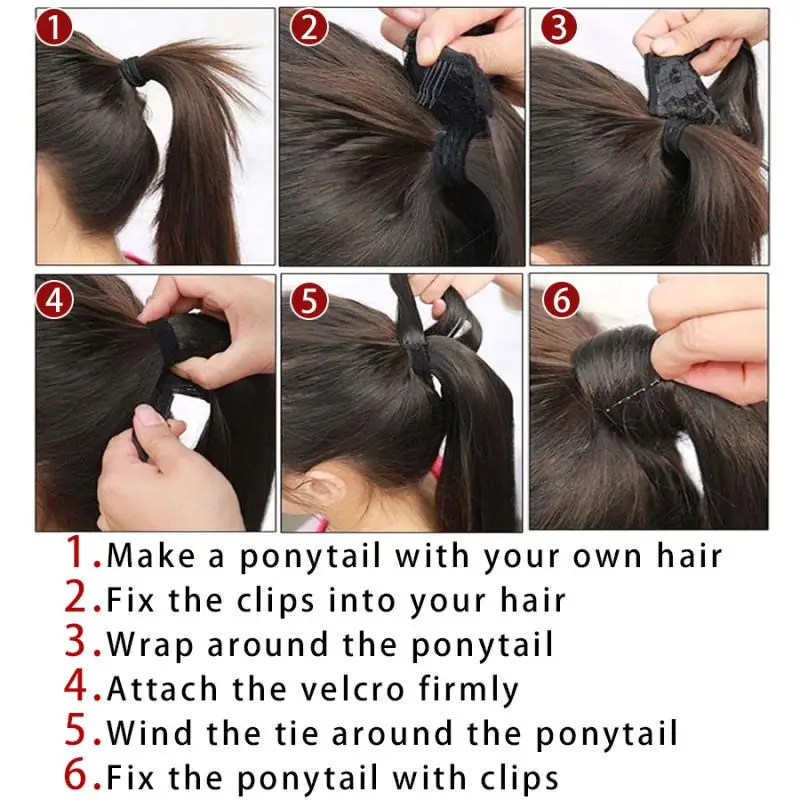 1

2

3

4

5

6

1.Make a ponytail with your own hair
2.Fix the clips into your hair
3.Wrap around the ponytail
4.Attach the velcro firmly
5.Wind the tie around the ponytail
6.Fix the ponytail with clips