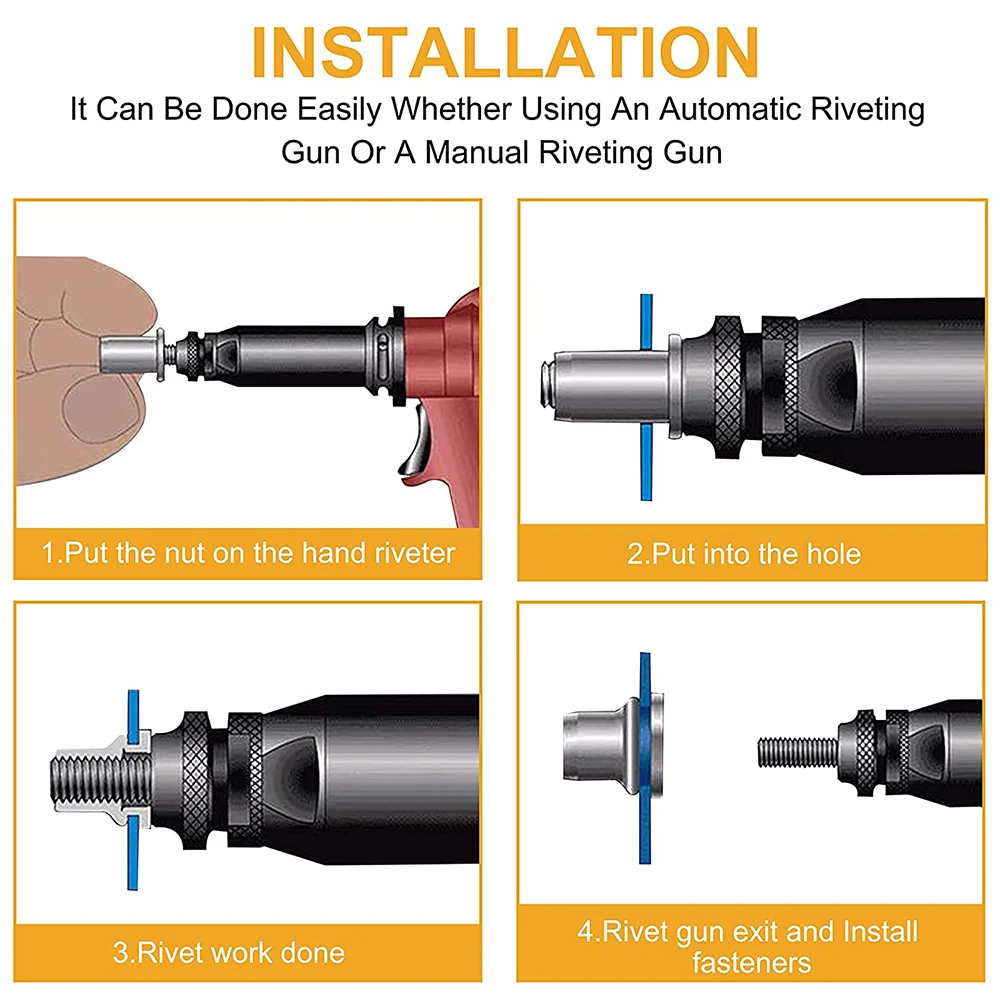 INSTALLATION

It Can Be Done Easily Whether Using An Automatic Riveting Gun Or A Manual Riveting Gun

1.Put the nut on the hand riveter

2.Put into the hole

3.Rivet work done

4.Rivet gun exit and Install fasteners