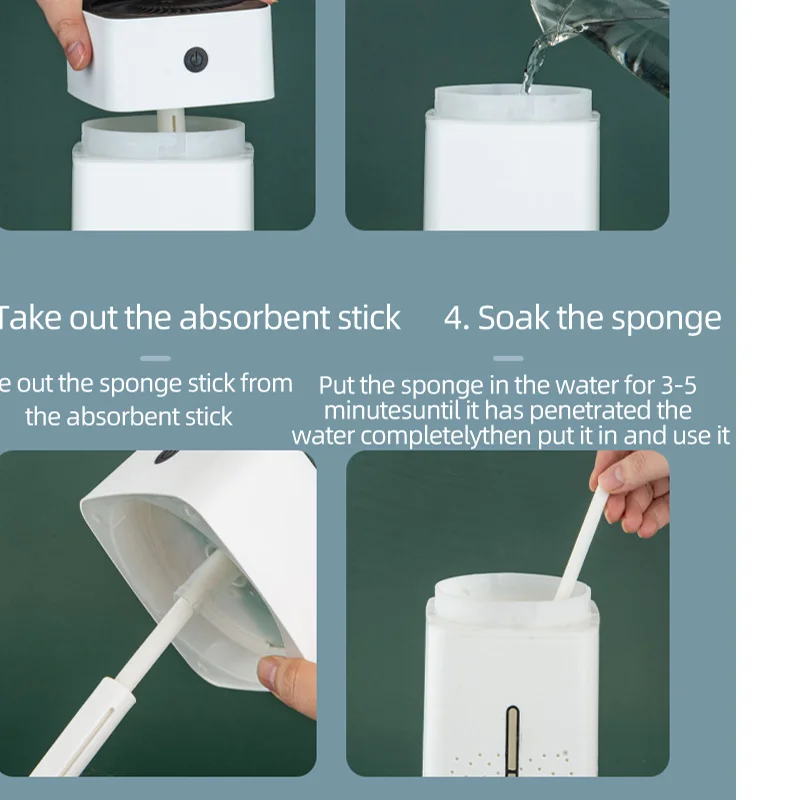 Take out the absorbent stick

e out the sponge stick from the absorbent stick

4. Soak the sponge

Put the sponge in the water for 3-5 minutesuntil it has penetrated the water completelythen put it in and use it