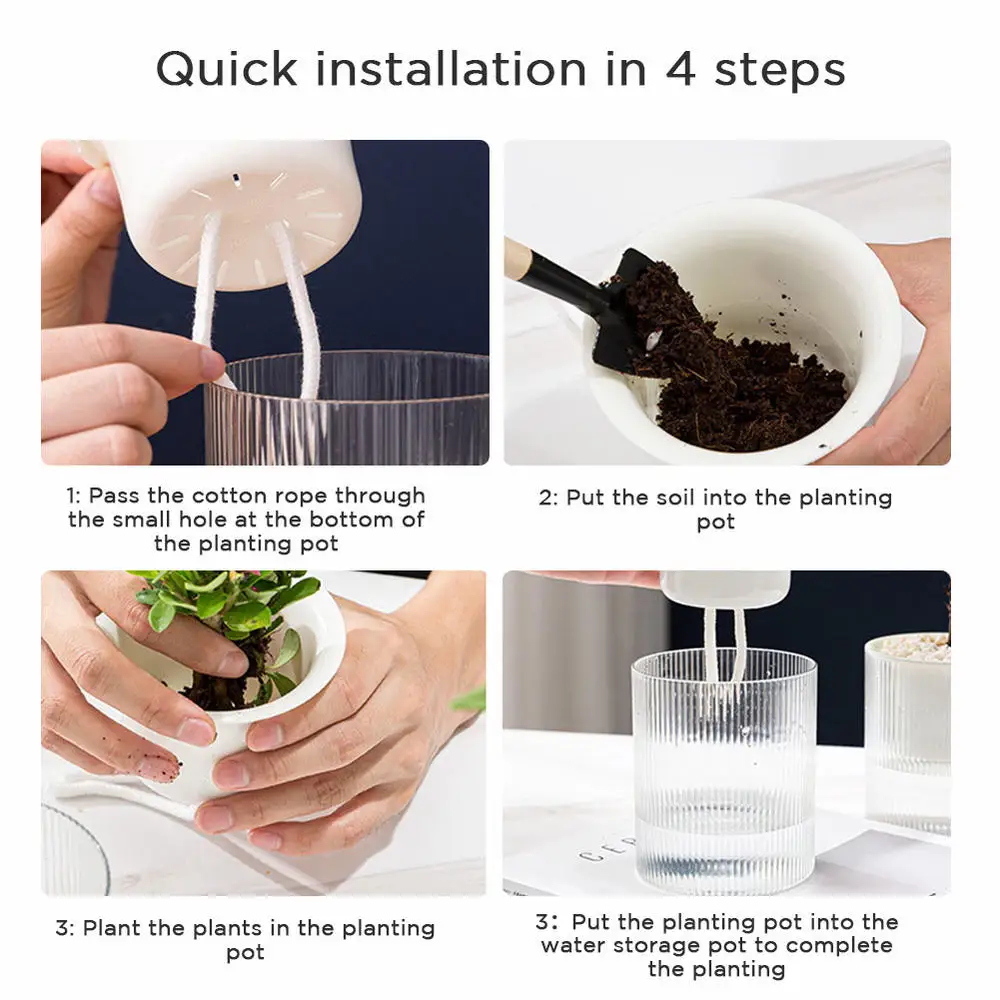 Quick installation in 4 steps

1: Pass the cotton rope through the small hole at the bottom of the planting pot

2: Put the soil into the planting pot

3: Plant the plants in the planting pot

3: Put the planting pot into the water storage pot to complete the planting