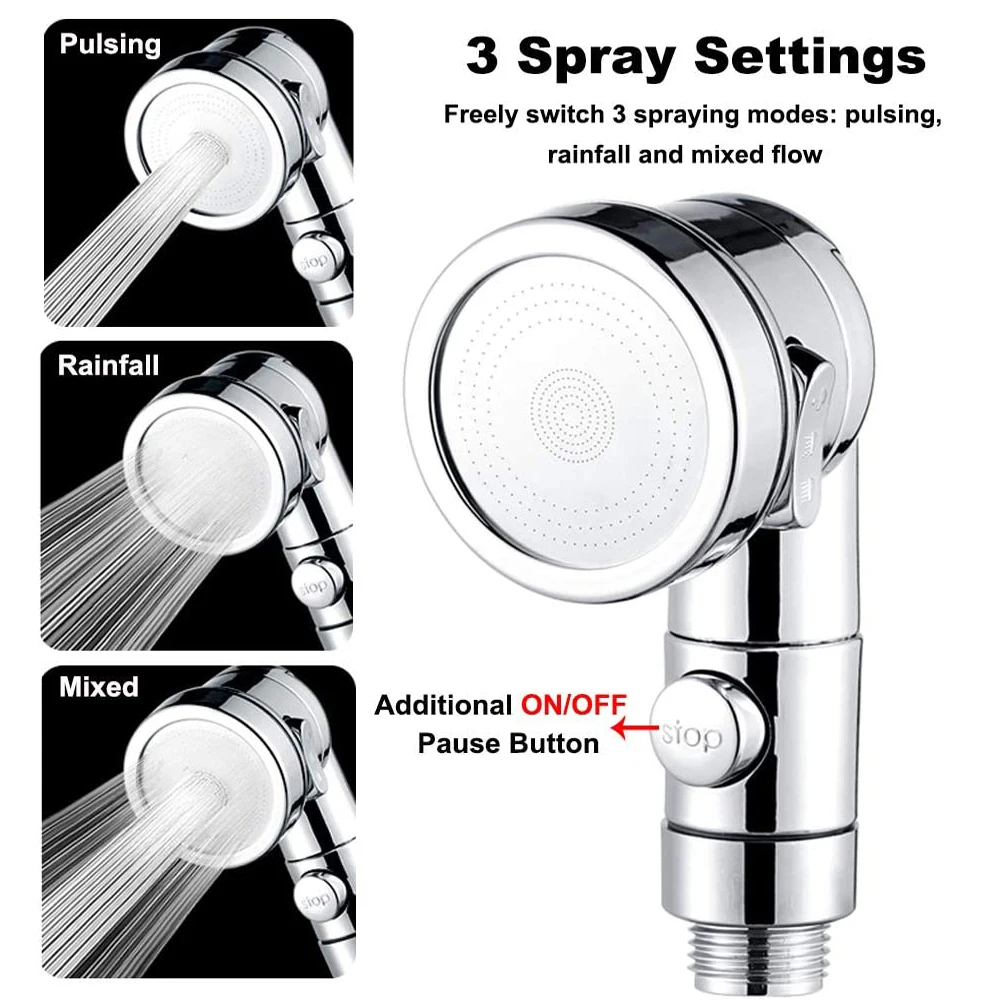 Pulsing

stop

Rainfall

stop

Mixed

stop

3 Spray Settings

Freely switch 3 spraying modes: pulsing, rainfall and mixed flow

Additional ON/OFF Pause Button

stop