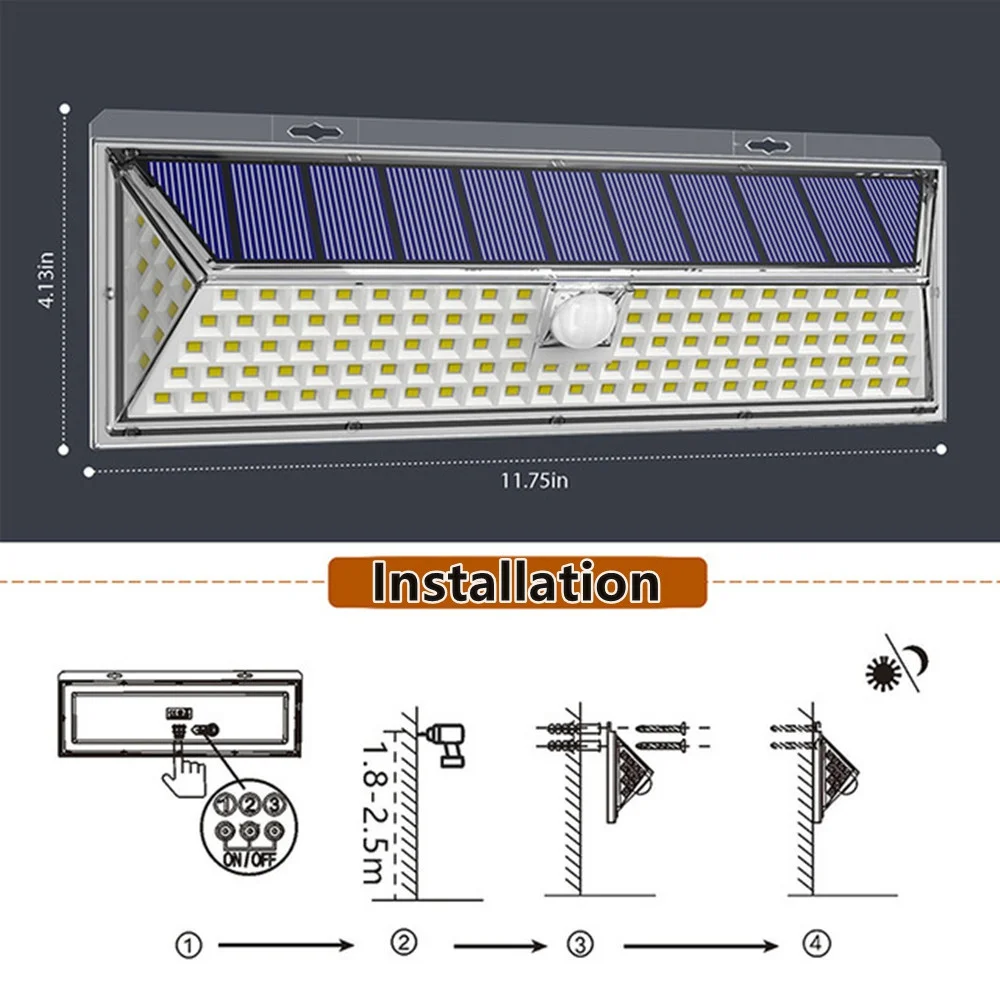 4.13in

11.75in

Installation

①②③

ON/OFF

1.8-2.5m

① ② ③ ④