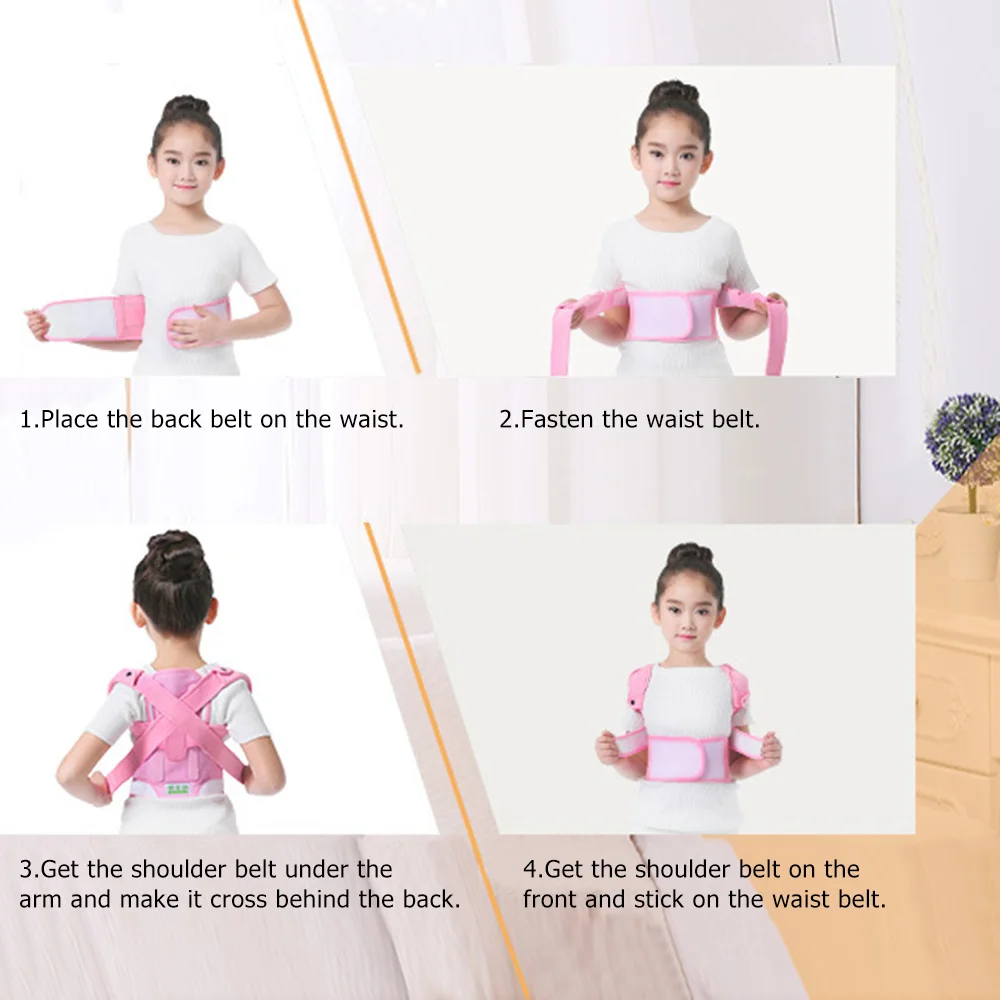 1.Place the back belt on the waist.

2.Fasten the waist belt.

3.Get the shoulder belt under the arm and make it cross behind the back.

4.Get the shoulder belt on the front and stick on the waist belt.