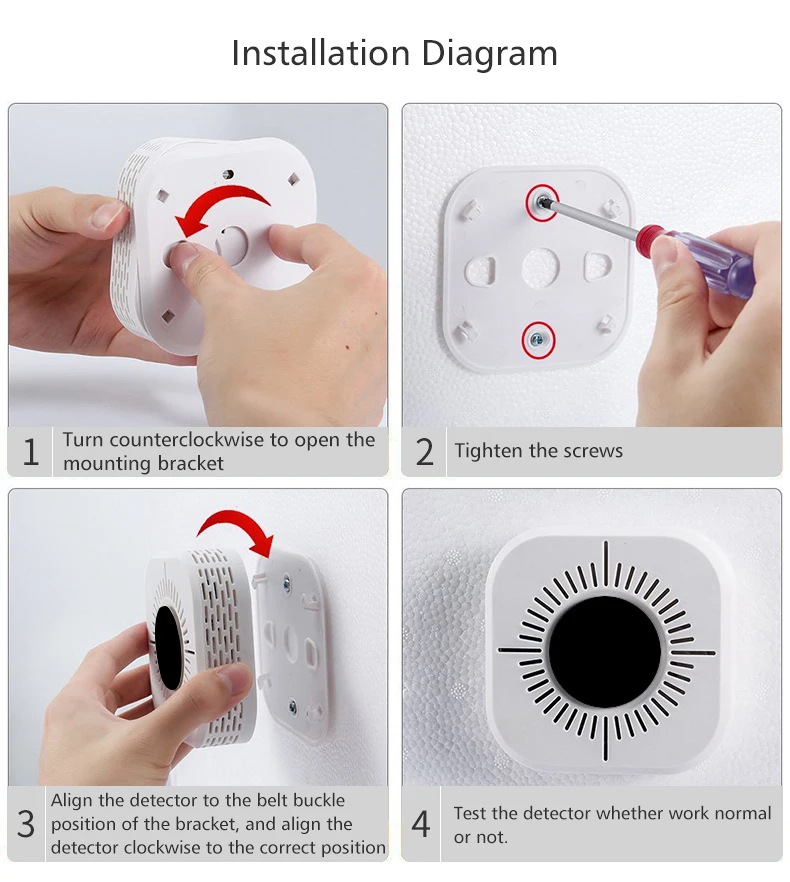 Installation Diagram

1 Turn counterclockwise to open the mounting bracket

2 Tighten the screws

3 Align the detector to the belt buckle position of the bracket, and align the detector clockwise to the correct position

4 Test the detector whether work normal or not.