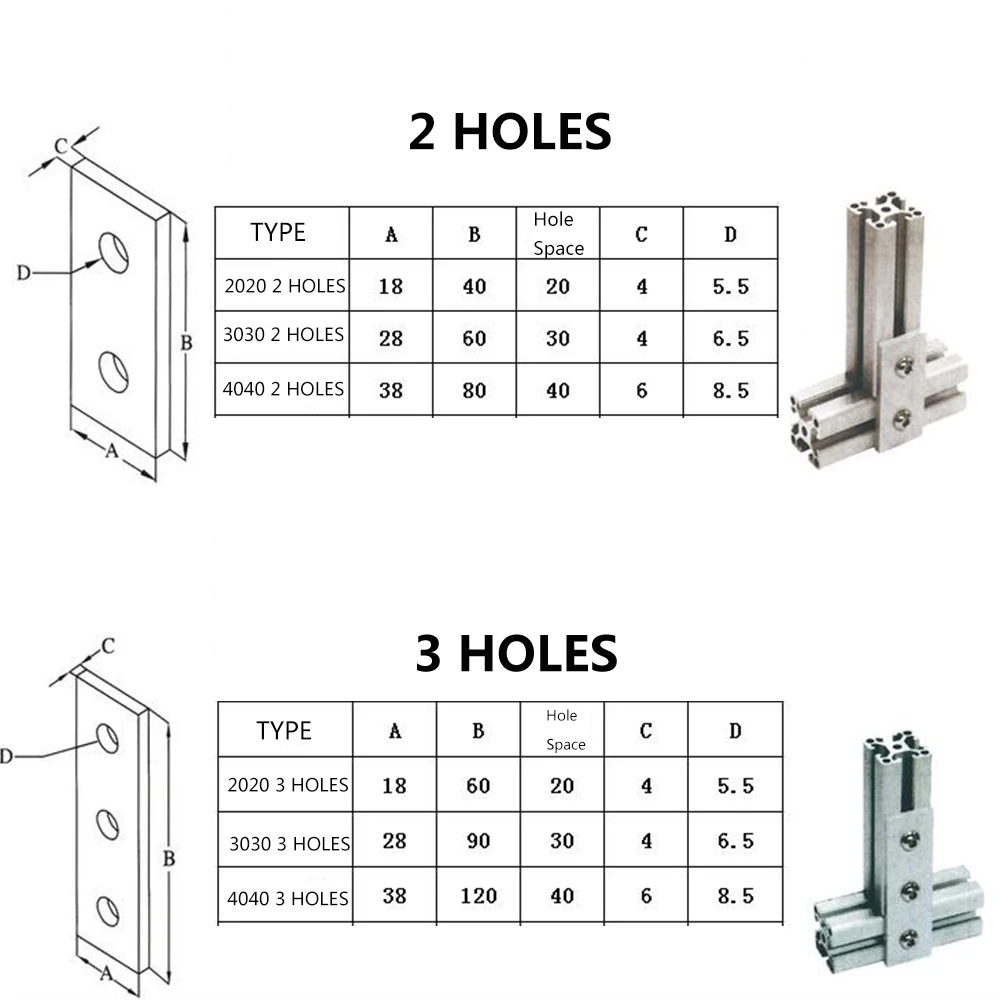 2 HOLES

C

D

B

A

| TYPE | A | B | Hole Space | C | D |
|---|---|---|---|---|---|
| 2020 2 HOLES | 18 | 40 | 20 | 4 | 5.5 |
| 3030 2 HOLES | 28 | 60 | 30 | 4 | 6.5 |
| 4040 2 HOLES | 38 | 80 | 40 | 6 | 8.5 |

3 HOLES

C

D

B

A

| TYPE | A | B | Hole Space | C | D |
|---|---|---|---|---|---|
| 2020 3 HOLES | 18 | 60 | 20 | 4 | 5.5 |
| 3030 3 HOLES | 28 | 90 | 30 | 4 | 6.5 |
| 4040 3 HOLES | 38 | 120 | 40 | 6 | 8.5 |