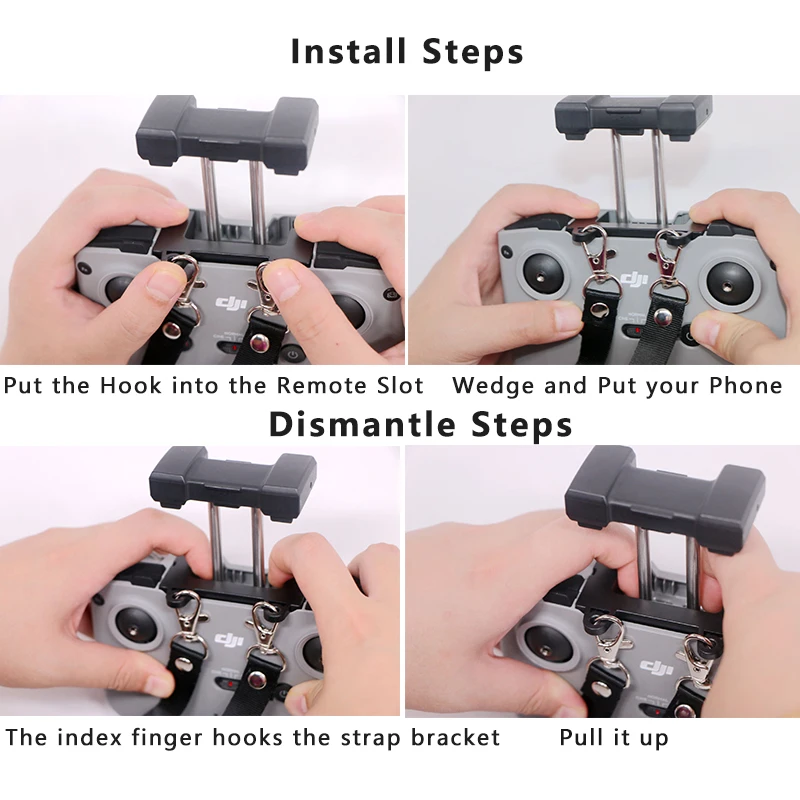 Install Steps

dji

dji

Put the Hook into the Remote Slot

Wedge and Put your Phone

Dismantle Steps

dji

dji

The index finger hooks the strap bracket

Pull it up