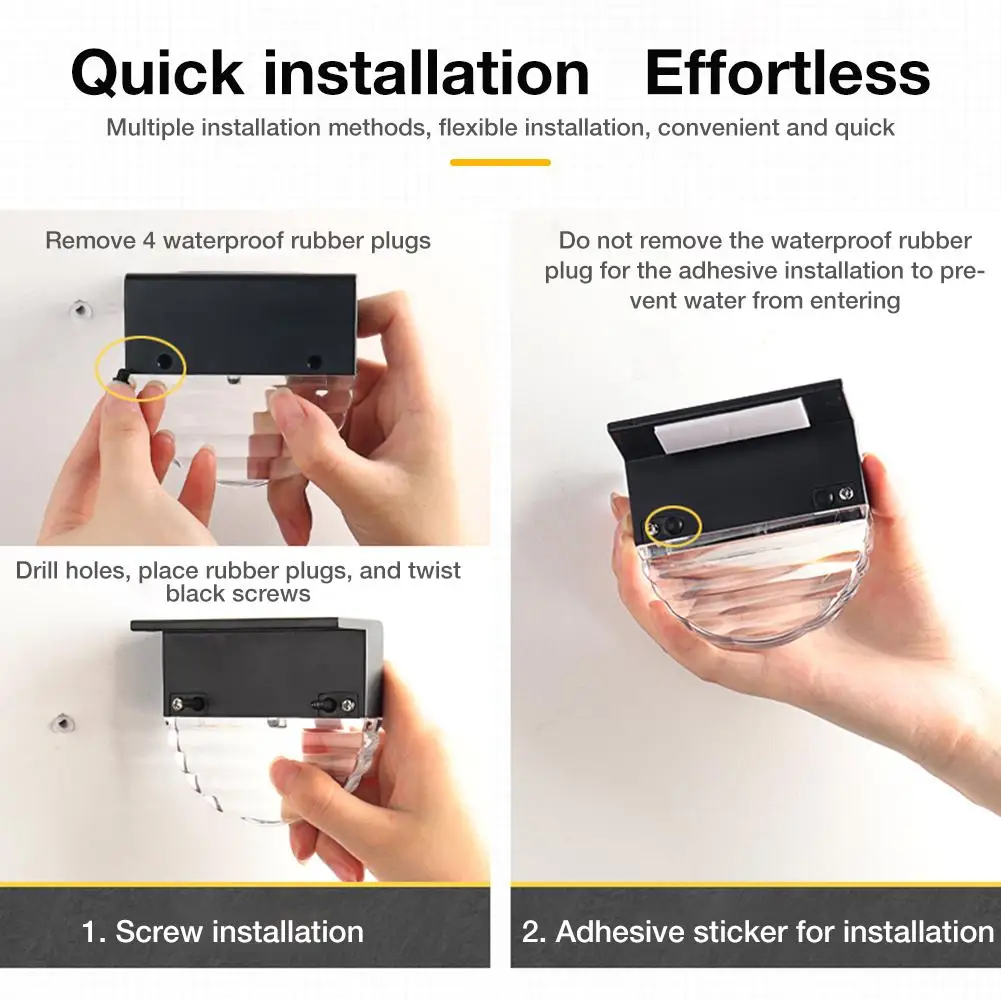 Quick installation Effortless

Multiple installation methods, flexible installation, convenient and quick

Remove 4 waterproof rubber plugs

Drill holes, place rubber plugs, and twist black screws

1. Screw installation

Do not remove the waterproof rubber plug for the adhesive installation to prevent water from entering

2. Adhesive sticker for installation