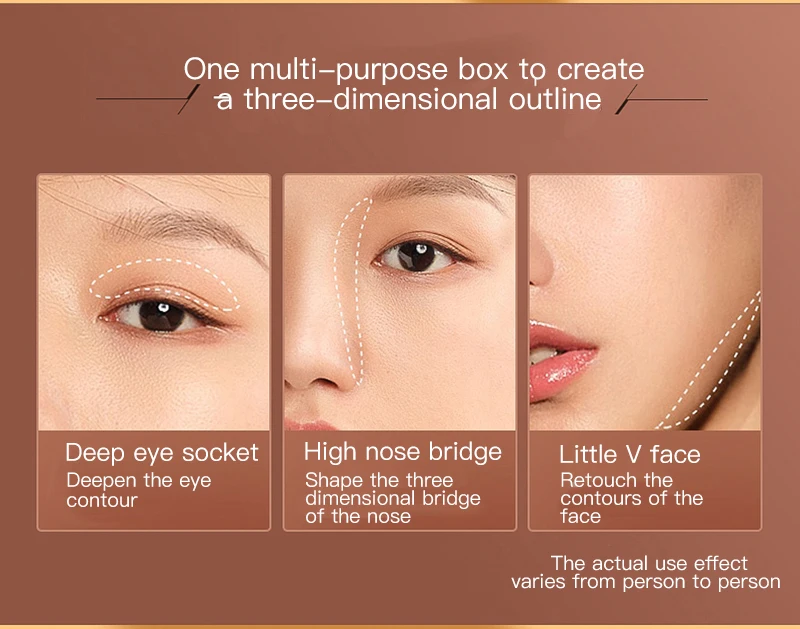 One multi-purpose box to create a three-dimensional outline

Deep eye socket
Deepen the eye contour

High nose bridge
Shape the three dimensional bridge of the nose

Little V face
Retouch the contours of the face

The actual use effect varies from person to person