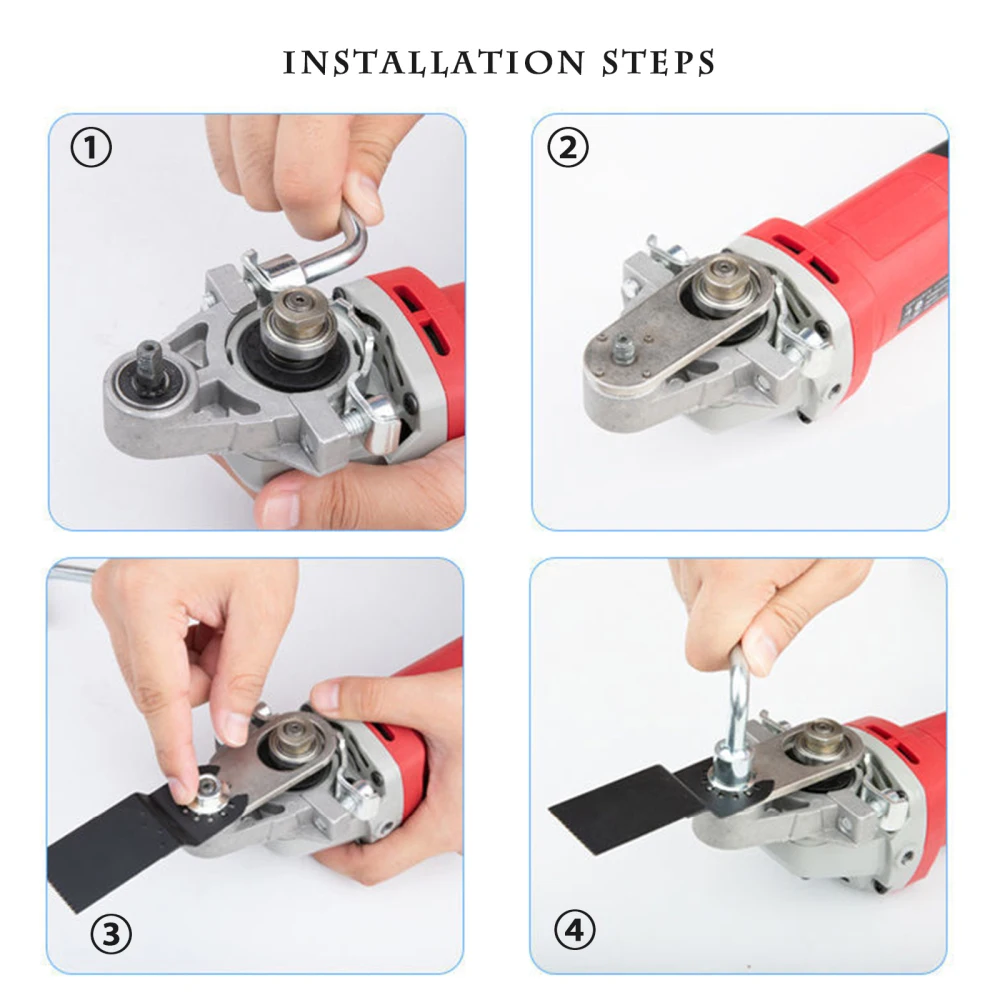 INSTALLATION STEPS

①

②

③

④