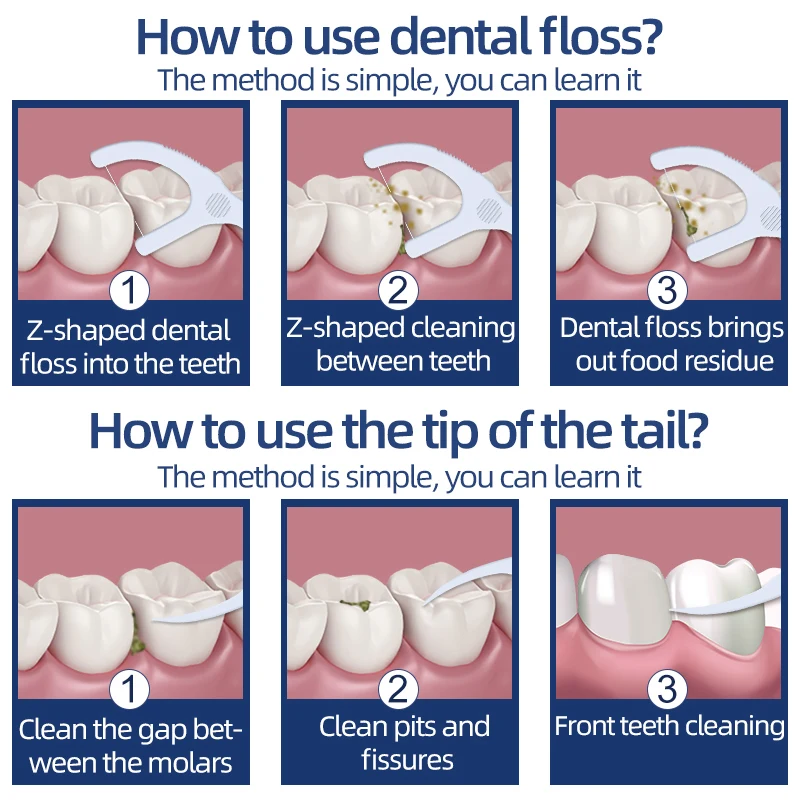 How to use dental floss?
The method is simple, you can learn it

1
Z-shaped dental floss into the teeth

2
Z-shaped cleaning between teeth

3
Dental floss brings out food residue

How to use the tip of the tail?
The method is simple, you can learn it

1
Clean the gap between the molars

2
Clean pits and fissures

3
Front teeth cleaning