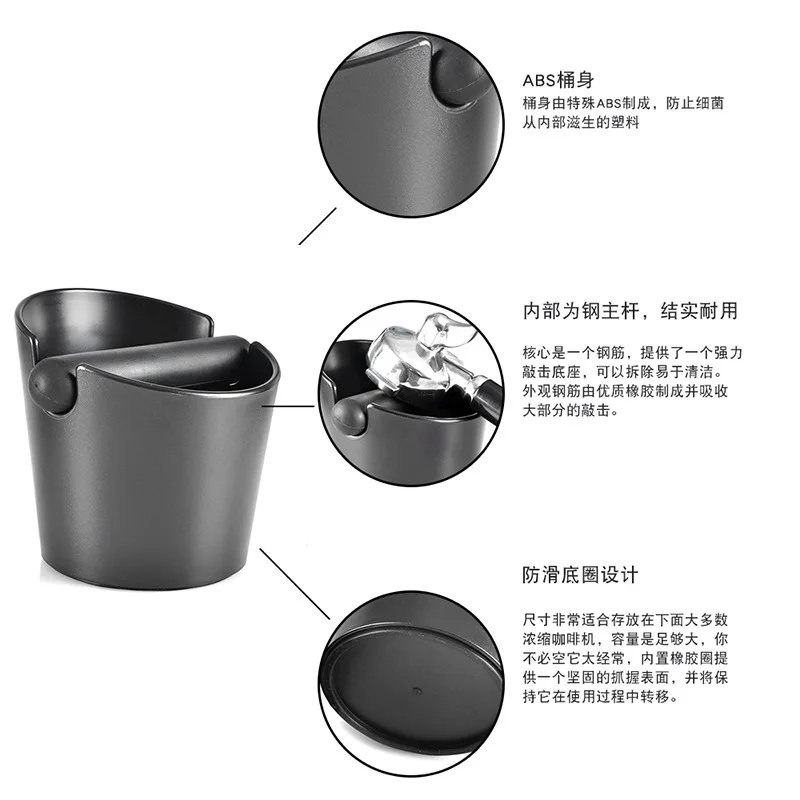 ABS桶身
桶身由特殊ABS制成，防止细菌从内部滋生的塑料

内部为钢主杆，结实耐用

核心是一个钢筋，提供了一个强力敲击底座，可以拆除易于清洁。外观钢筋由优质橡胶制成并吸收大部分的敲击。

防滑底圈设计

尺寸非常适合存放在下面大多数浓缩咖啡机，容量是足够大，你不必空它太经常，内置橡胶圈提供一个坚固的抓握表面，并将保持它在使用过程中转移。