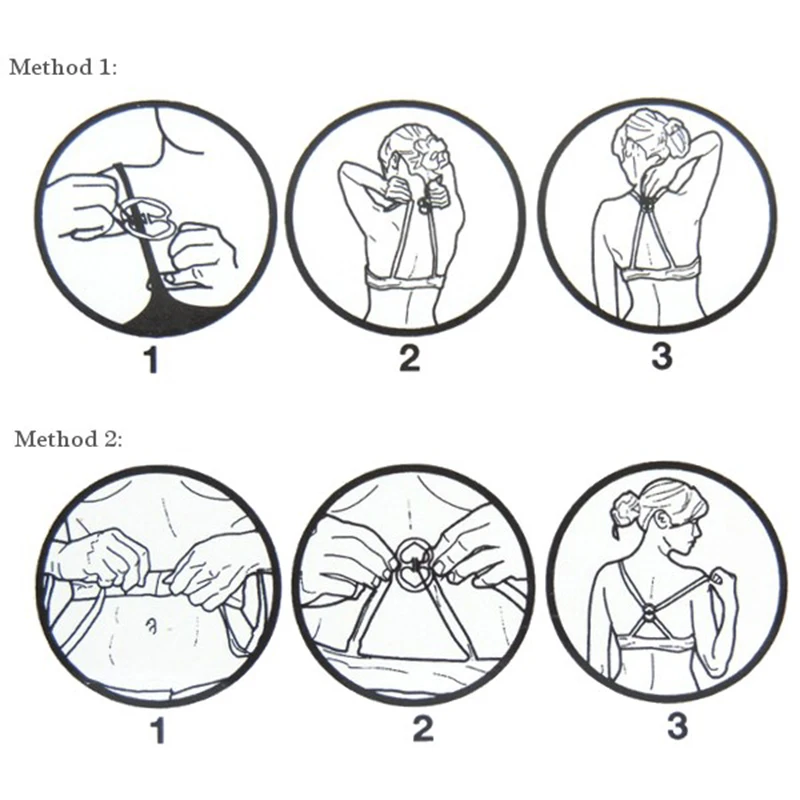 Method 1:

1

2

3

Method 2:

1

2

3