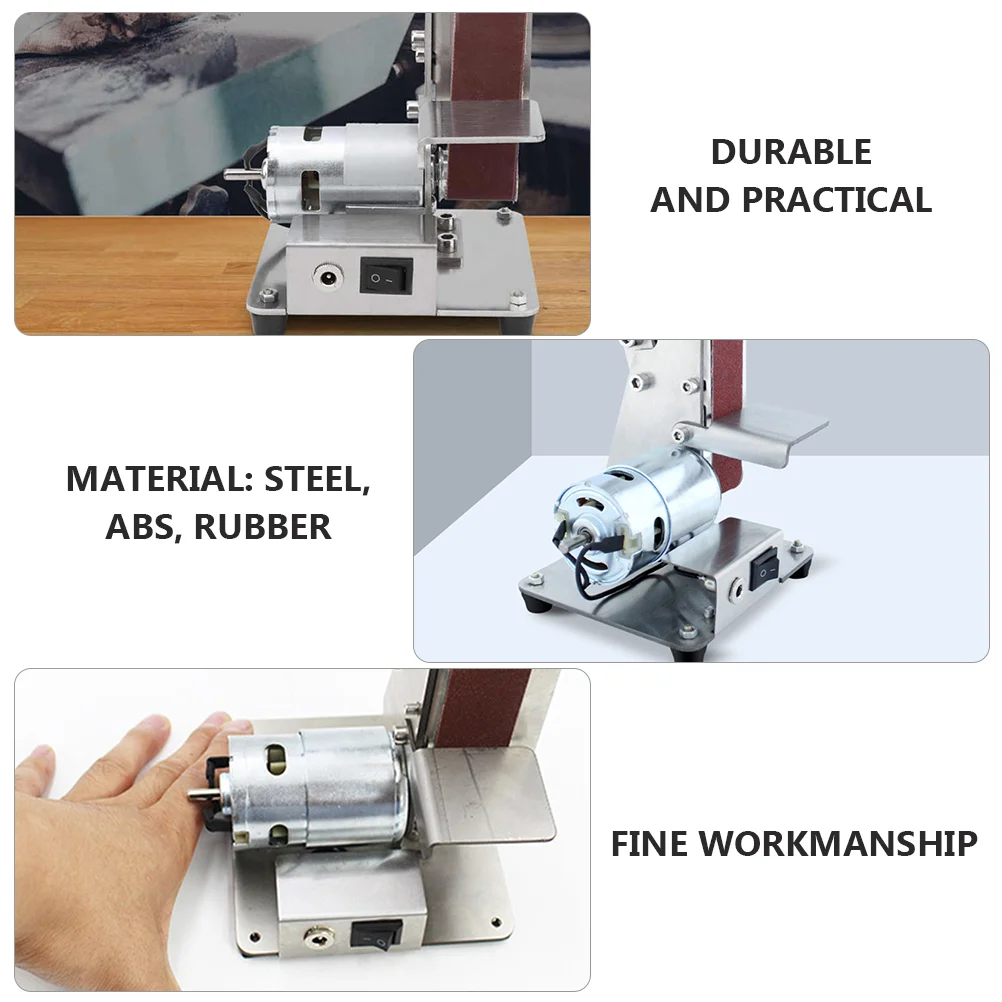 DURABLE
AND PRACTICAL

MATERIAL: STEEL,
ABS, RUBBER

FINE WORKMANSHIP