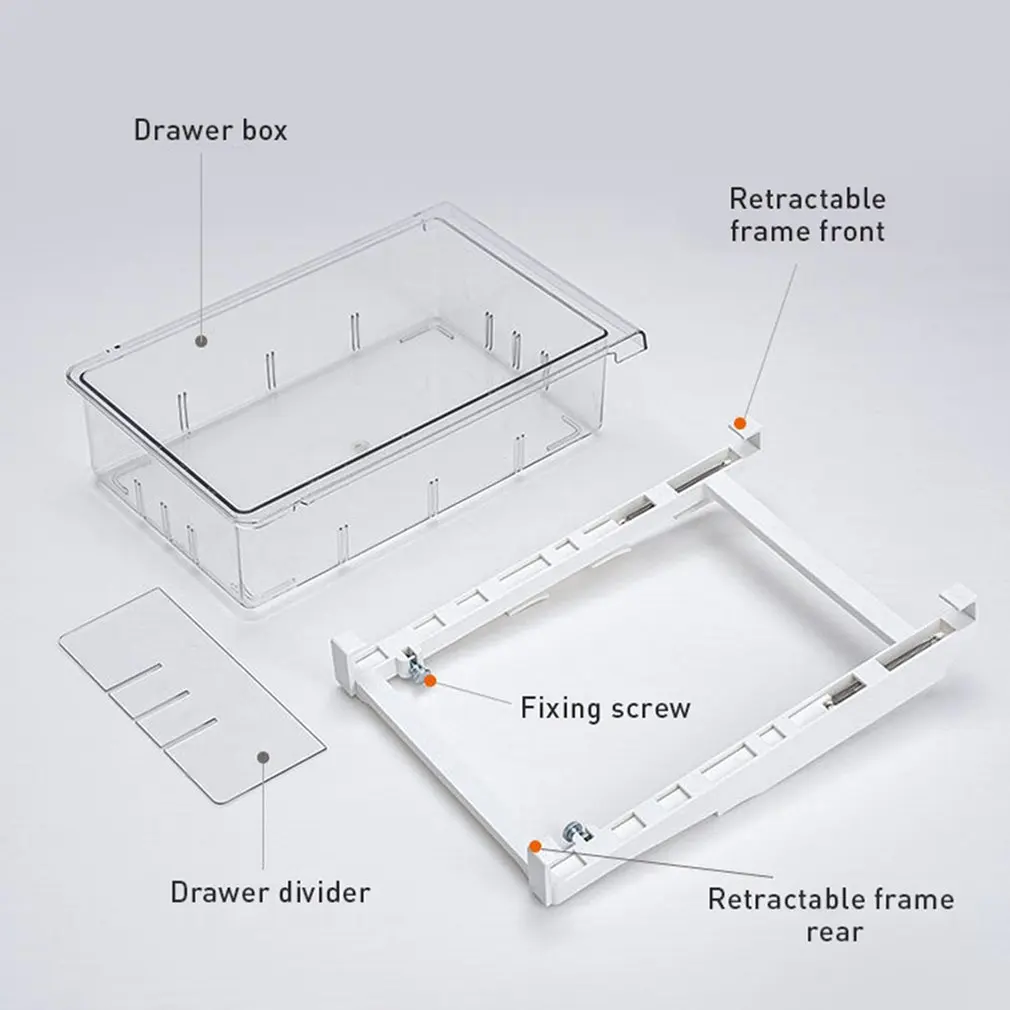 Drawer box

Retractable frame front

Fixing screw

Drawer divider

Retractable frame rear