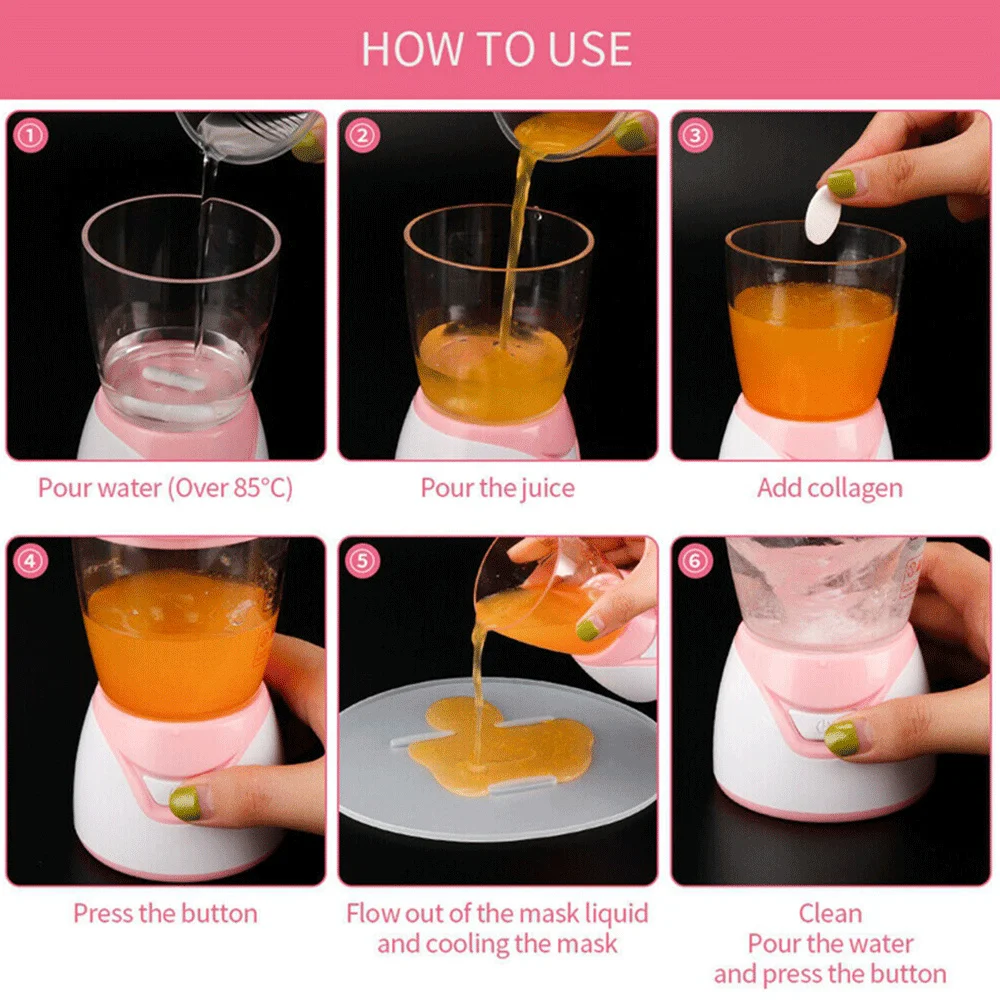 HOW TO USE

①
Pour water (Over 85°C)

②
Pour the juice

③
Add collagen

④
Press the button

⑤
Flow out of the mask liquid and cooling the mask

⑥
Clean
Pour the water
and press the button