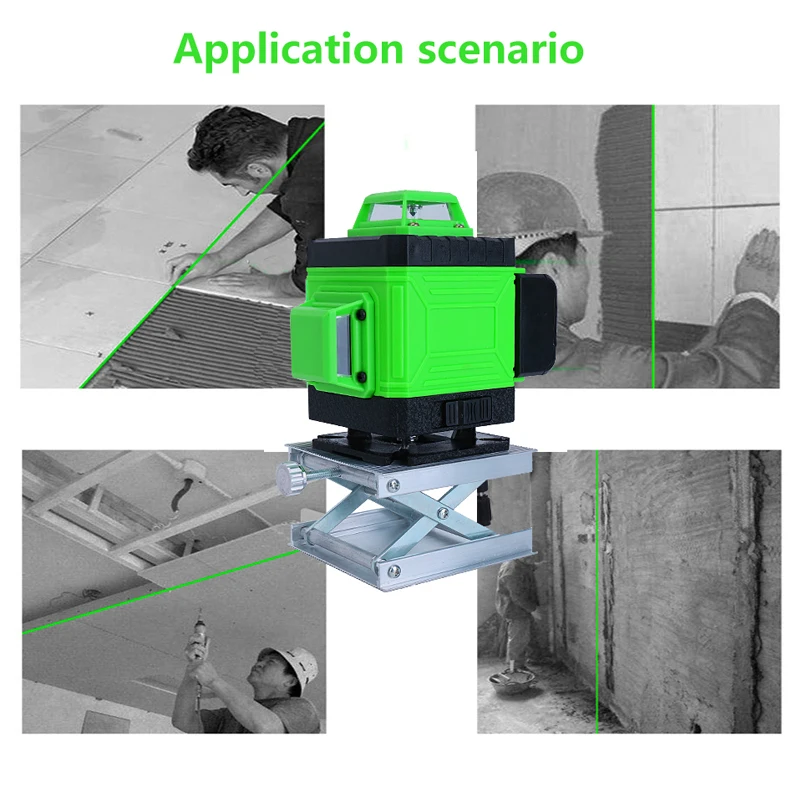 Application scenario