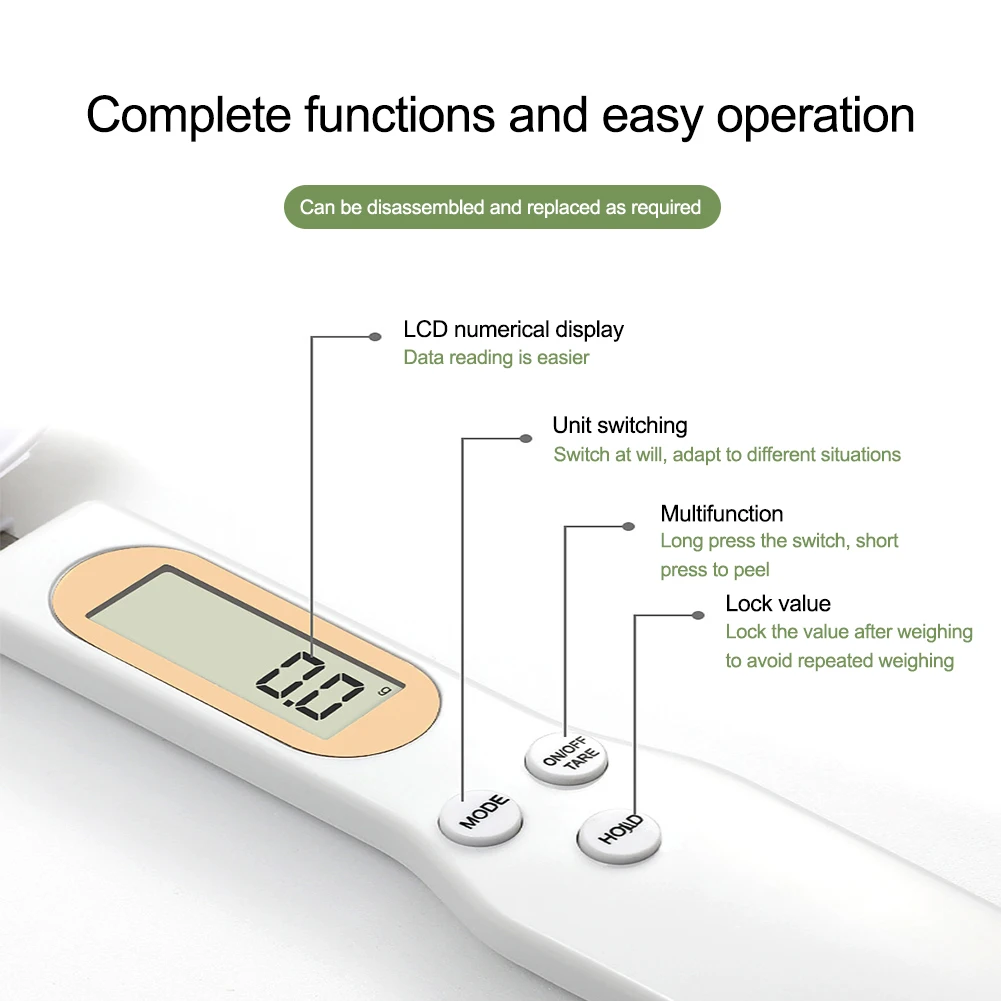 Complete functions and easy operation

Can be disassembled and replaced as required

LCD numerical display
Data reading is easier

Unit switching
Switch at will, adapt to different situations

Multifunction
Long press the switch, short press to peel

Lock value
Lock the value after weighing to avoid repeated weighing

0.0 g

ON/OFF TARE

MODE

HOLD