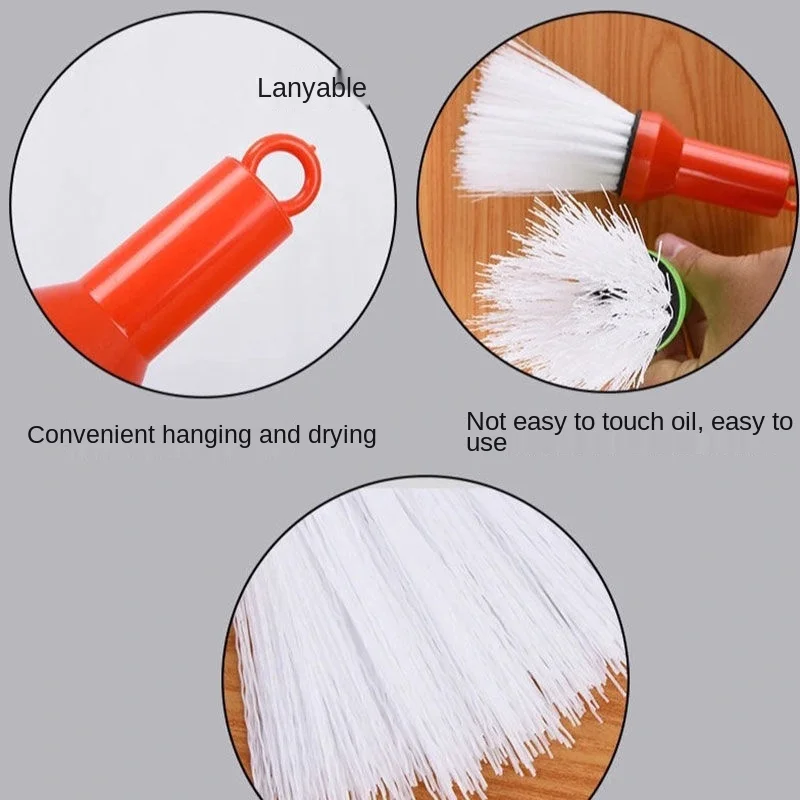 Lanyable

Convenient hanging and drying

Not easy to touch oil, easy to use