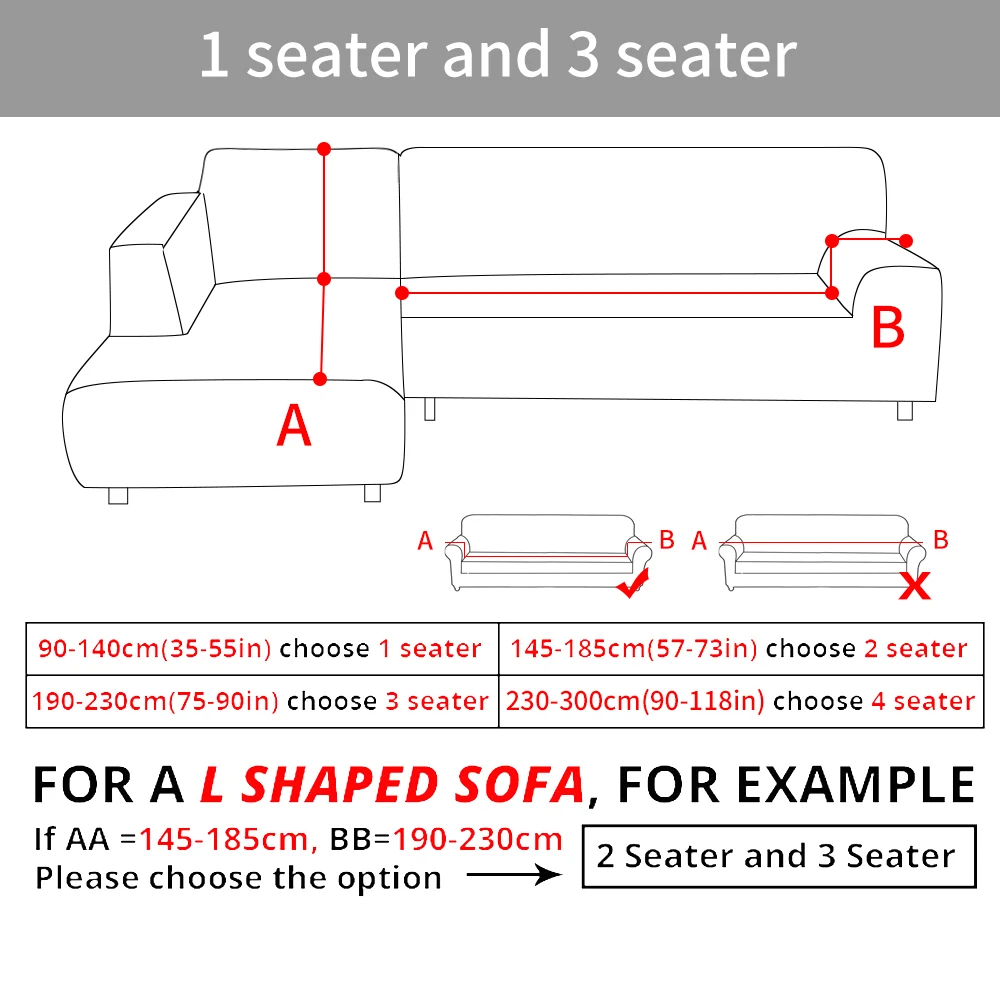 1 seater and 3 seater

A

B

A B A B

| 90-140cm(35-55in) choose 1 seater | 145-185cm(57-73in) choose 2 seater |
|---|---|
| 190-230cm(75-90in) choose 3 seater | 230-300cm(90-118in) choose 4 seater |

FOR A L SHAPED SOFA, FOR EXAMPLE

If AA =145-185cm, BB=190-230cm
Please choose the option

2 Seater and 3 Seater