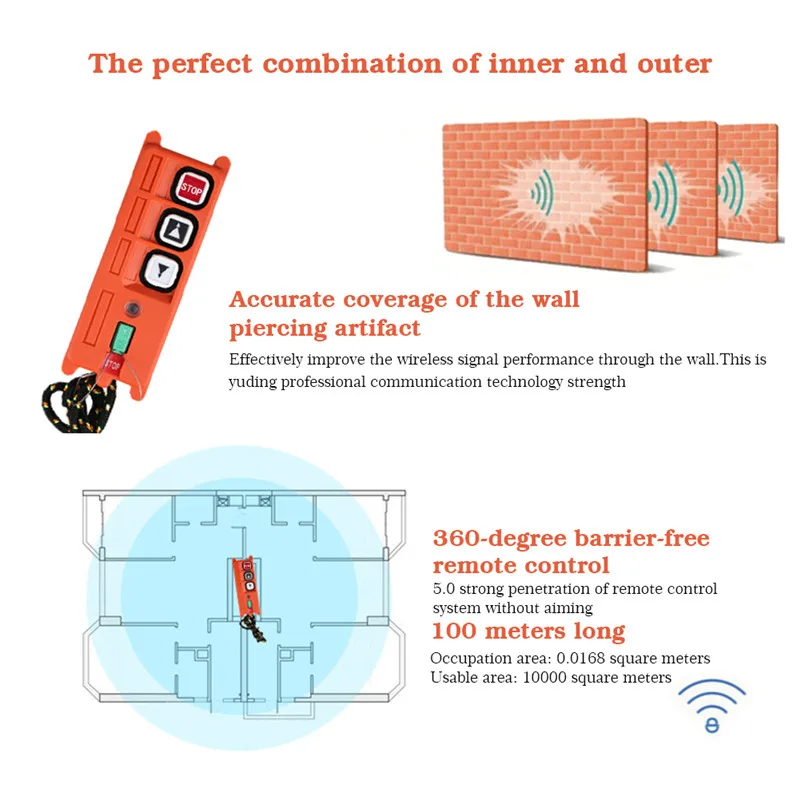 The perfect combination of inner and outer

STOP

STOP

Accurate coverage of the wall piercing artifact

Effectively improve the wireless signal performance through the wall.This is yuding professional communication technology strength

360-degree barrier-free remote control

5.0 strong penetration of remote control system without aiming

100 meters long

Occupation area: 0.0168 square meters
Usable area: 10000 square meters