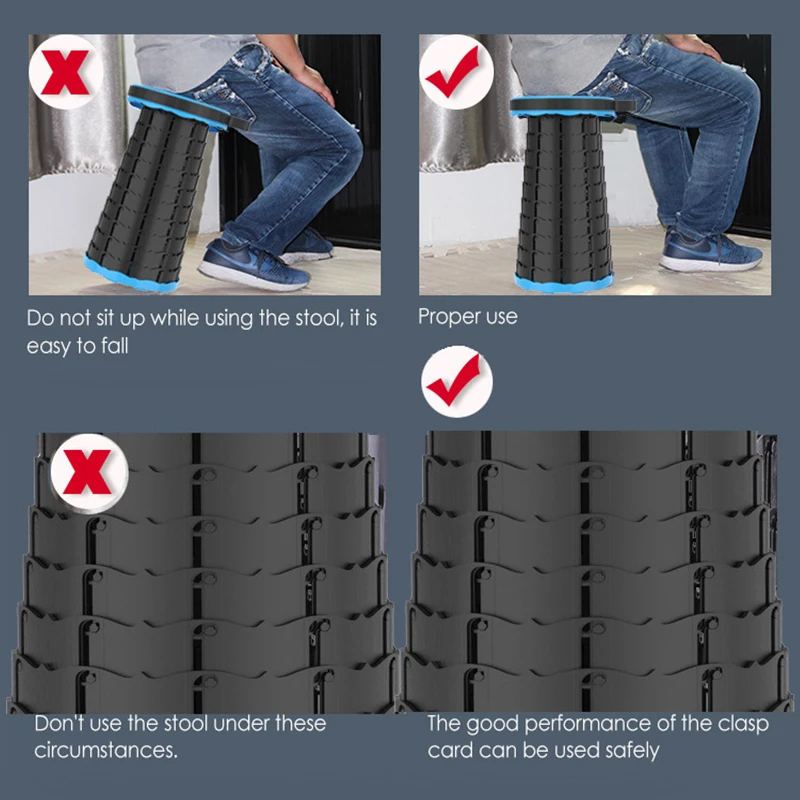 Do not sit up while using the stool, it is easy to fall

Proper use

Don't use the stool under these circumstances.

The good performance of the clasp card can be used safely