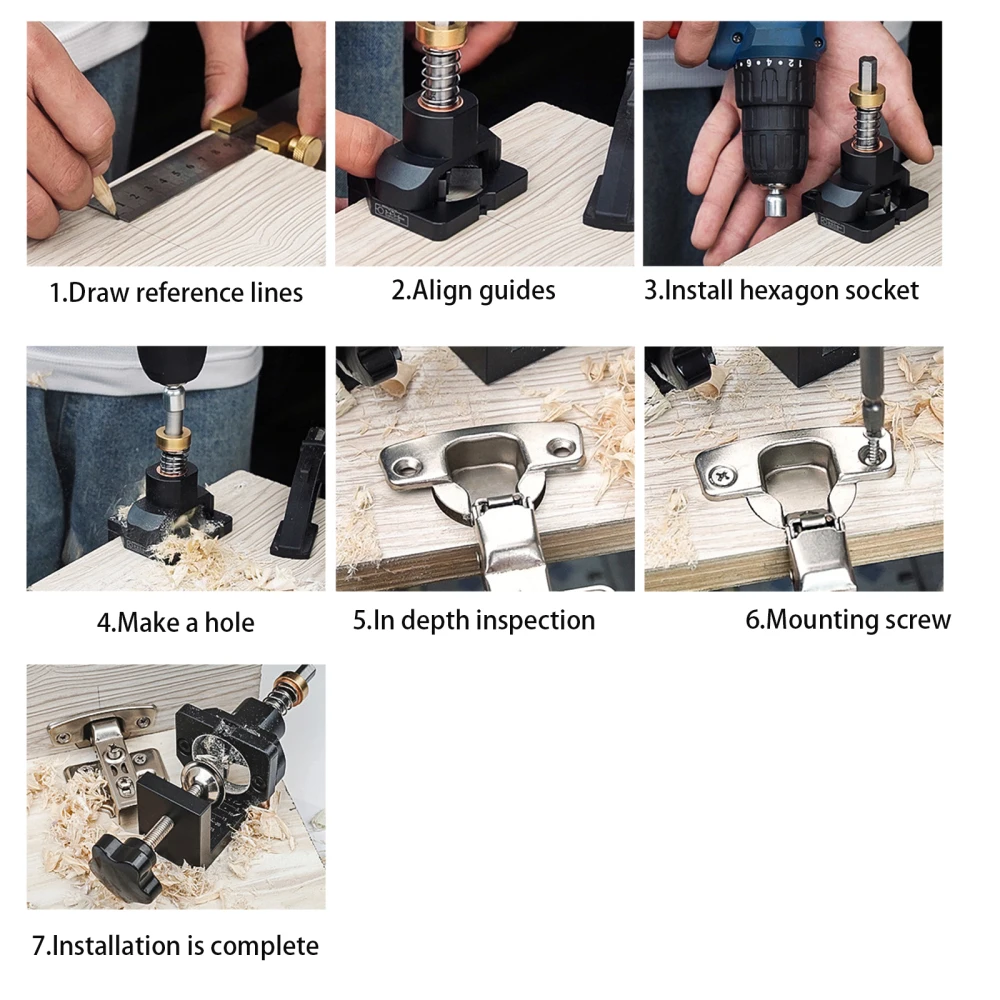 1.Draw reference lines

2.Align guides

3.Install hexagon socket

4.Make a hole

5.In depth inspection

6.Mounting screw

7.Installation is complete