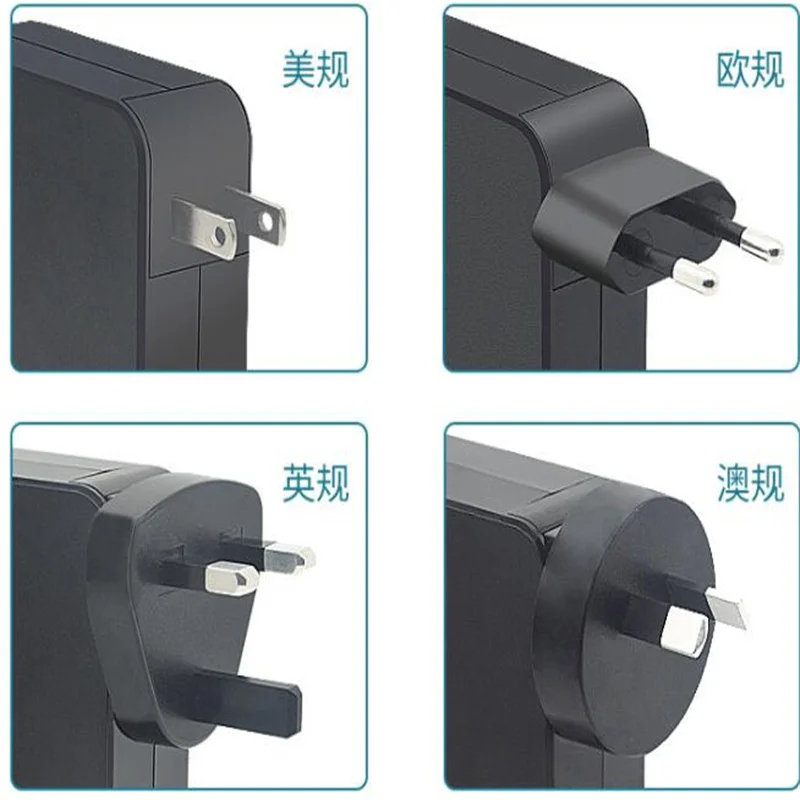 美规

欧规

英规

澳规