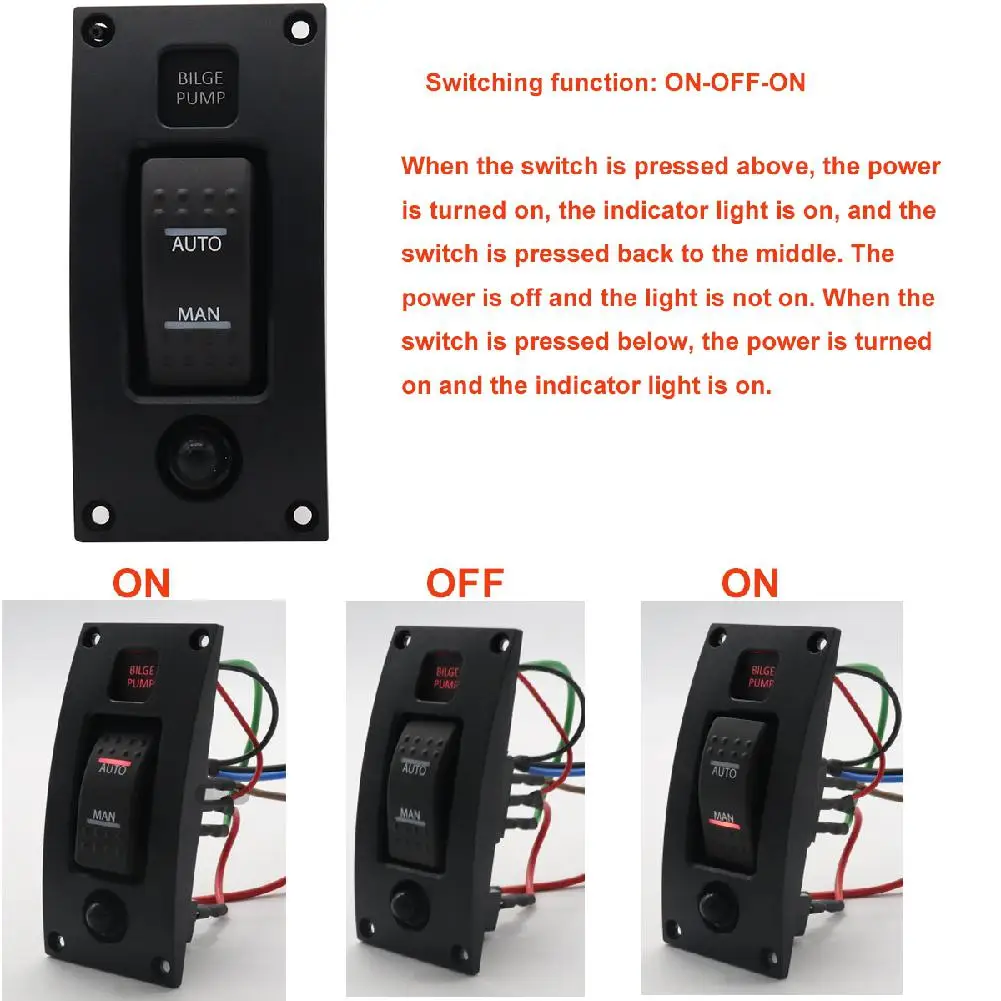 BILGE PUMP

AUTO

MAN

Switching function: ON-OFF-ON

When the switch is pressed above, the power is turned on, the indicator light is on, and the switch is pressed back to the middle. The power is off and the light is not on. When the switch is pressed below, the power is turned on and the indicator light is on.

ON

BILGE PUMP

AUTO

MAN

OFF

BILGE PUMP

AUTO

MAN

ON

BILGE PUMP

AUTO

MAN