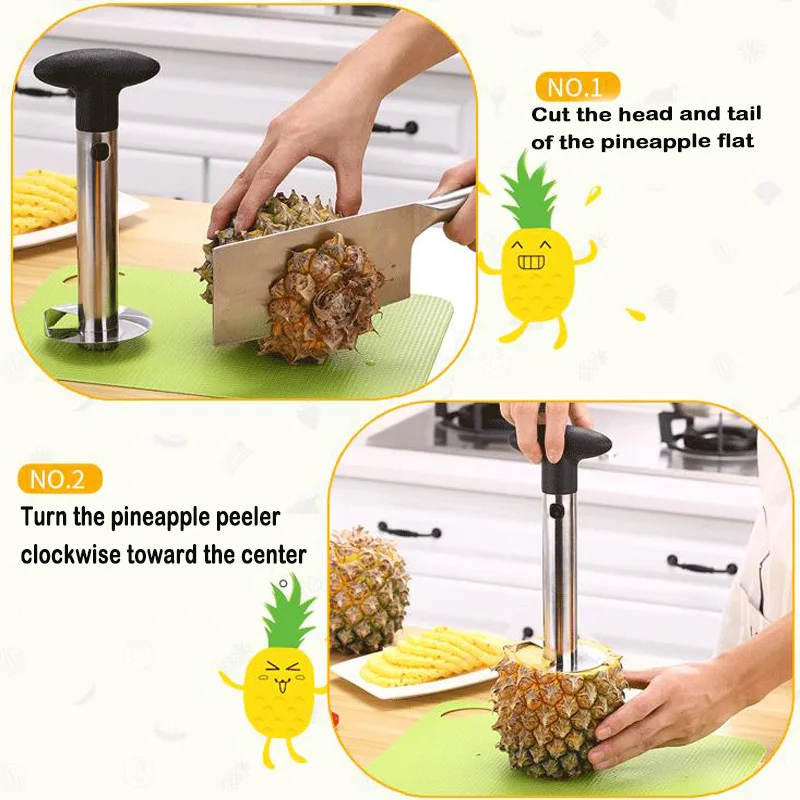 NO.1
Cut the head and tail of the pineapple flat

NO.2
Turn the pineapple peeler clockwise toward the center