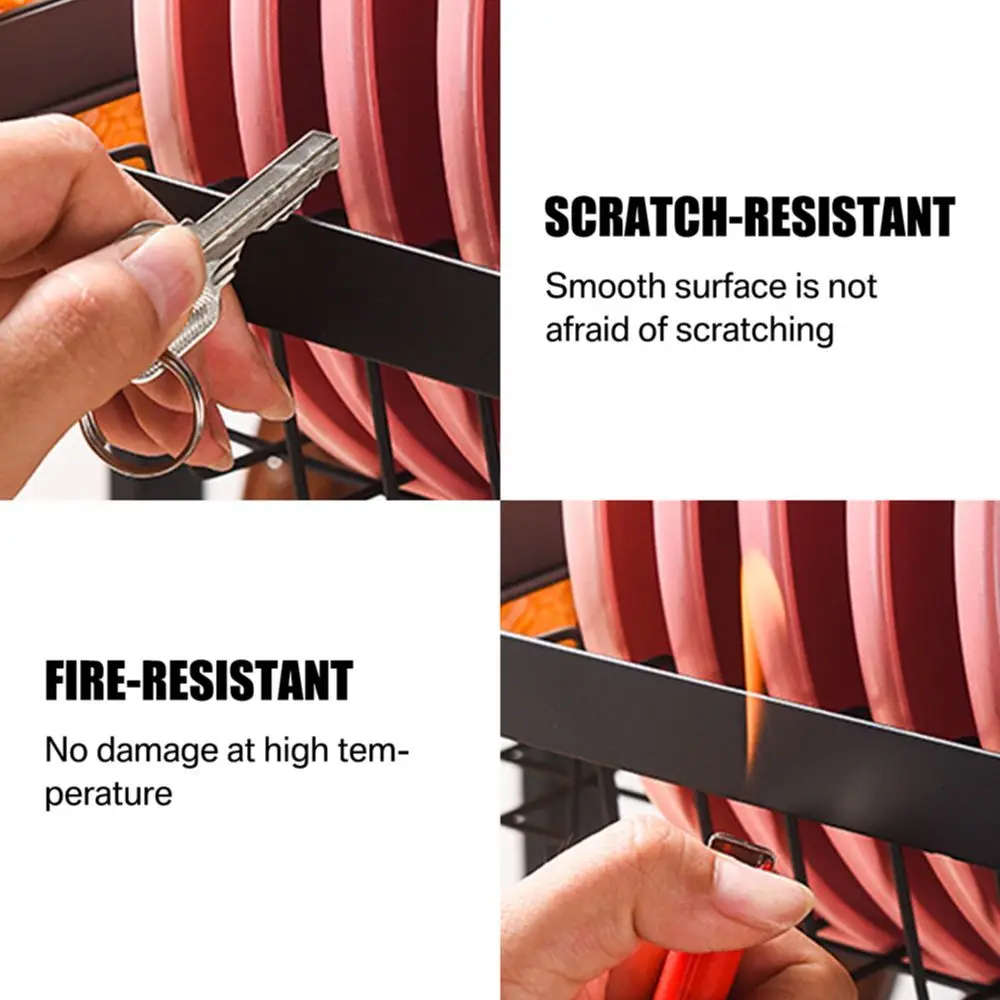 SCRATCH-RESISTANT

Smooth surface is not afraid of scratching

FIRE-RESISTANT

No damage at high temperature