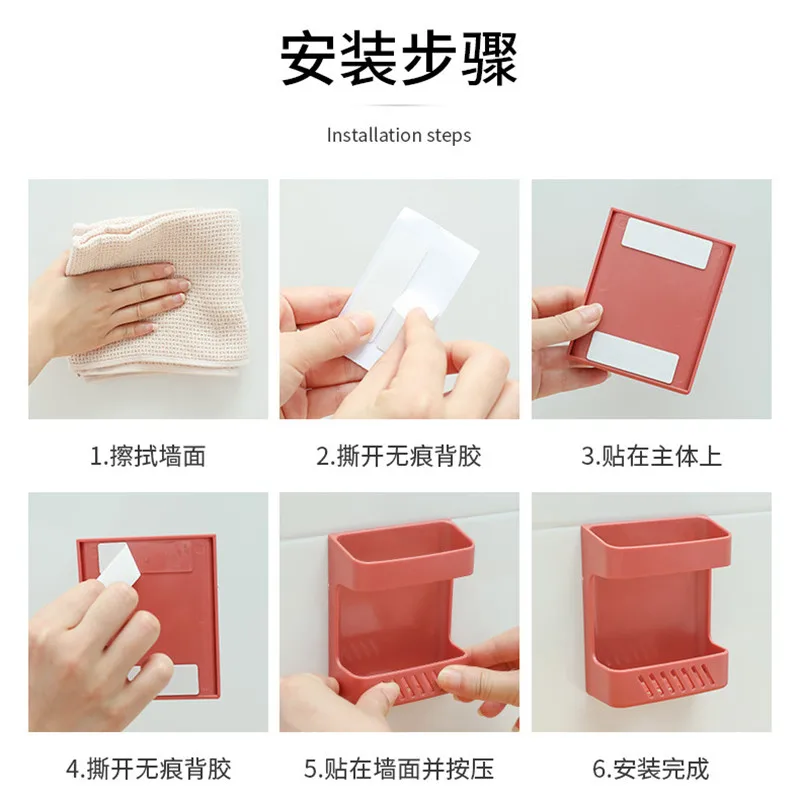 安装步骤

Installation steps

1.擦拭墙面

2.撕开无痕背胶

3.贴在主体上

4.撕开无痕背胶

5.贴在墙面并按压

6.安装完成