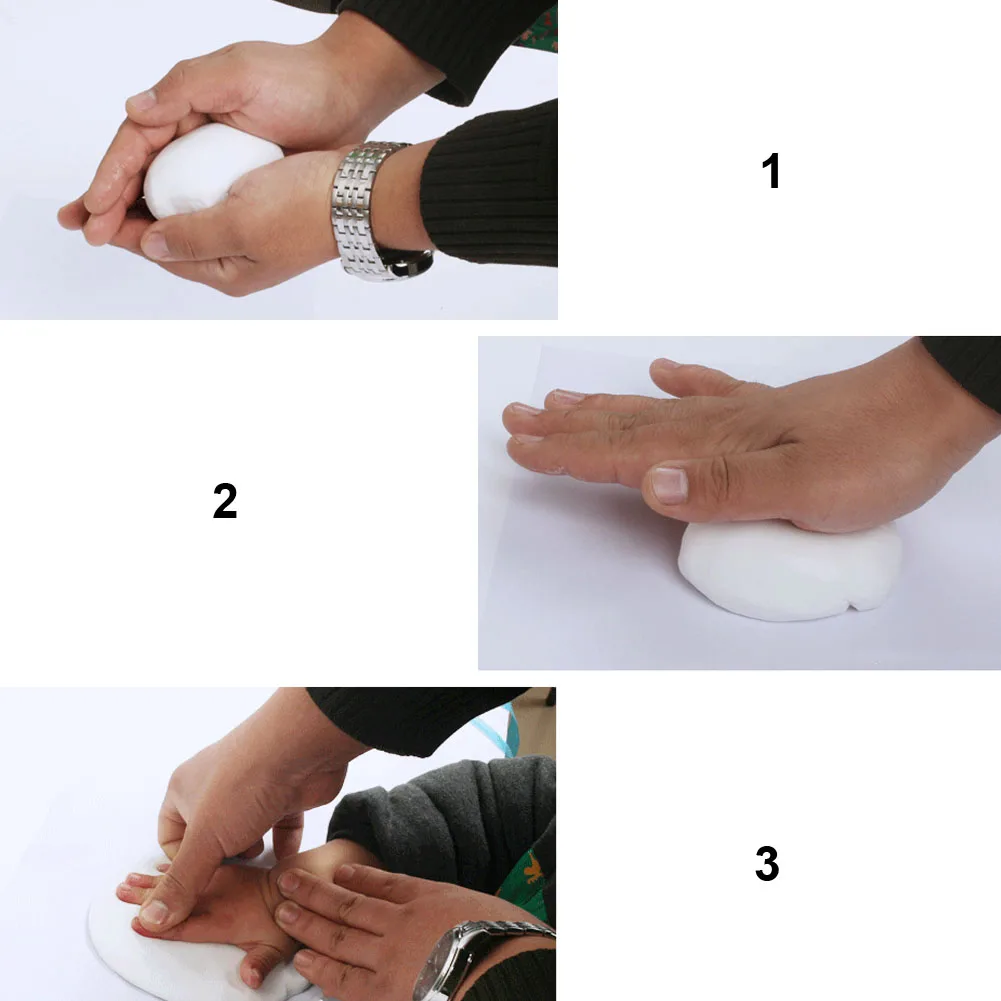 1

2

3