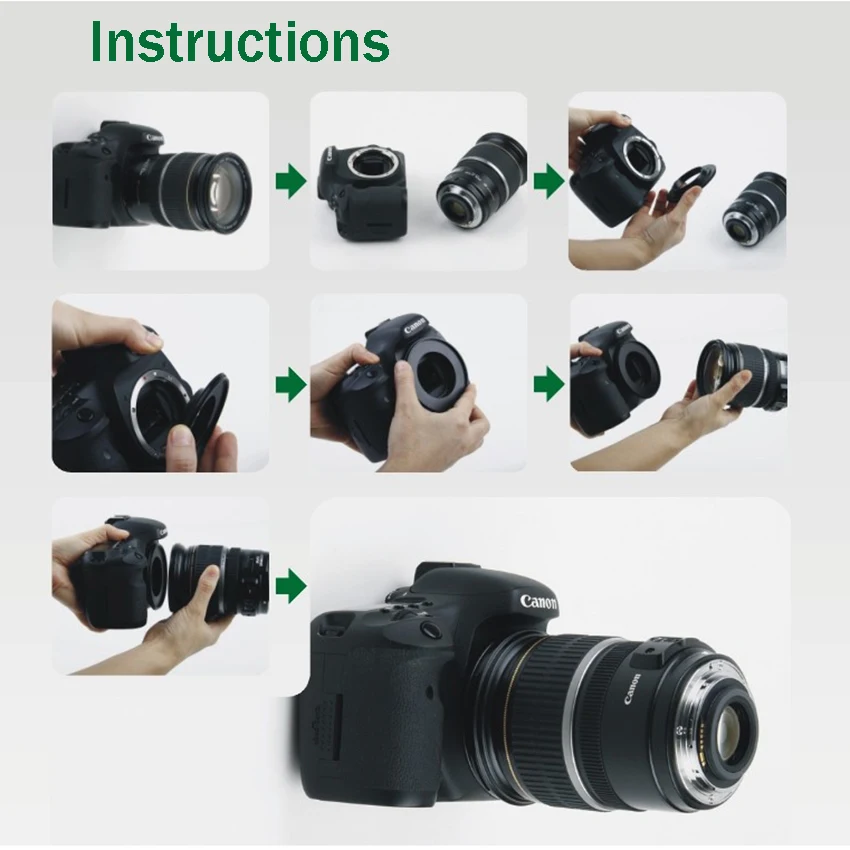 Instructions

Canon

Canon

Canon

Canon

Canon

Canon