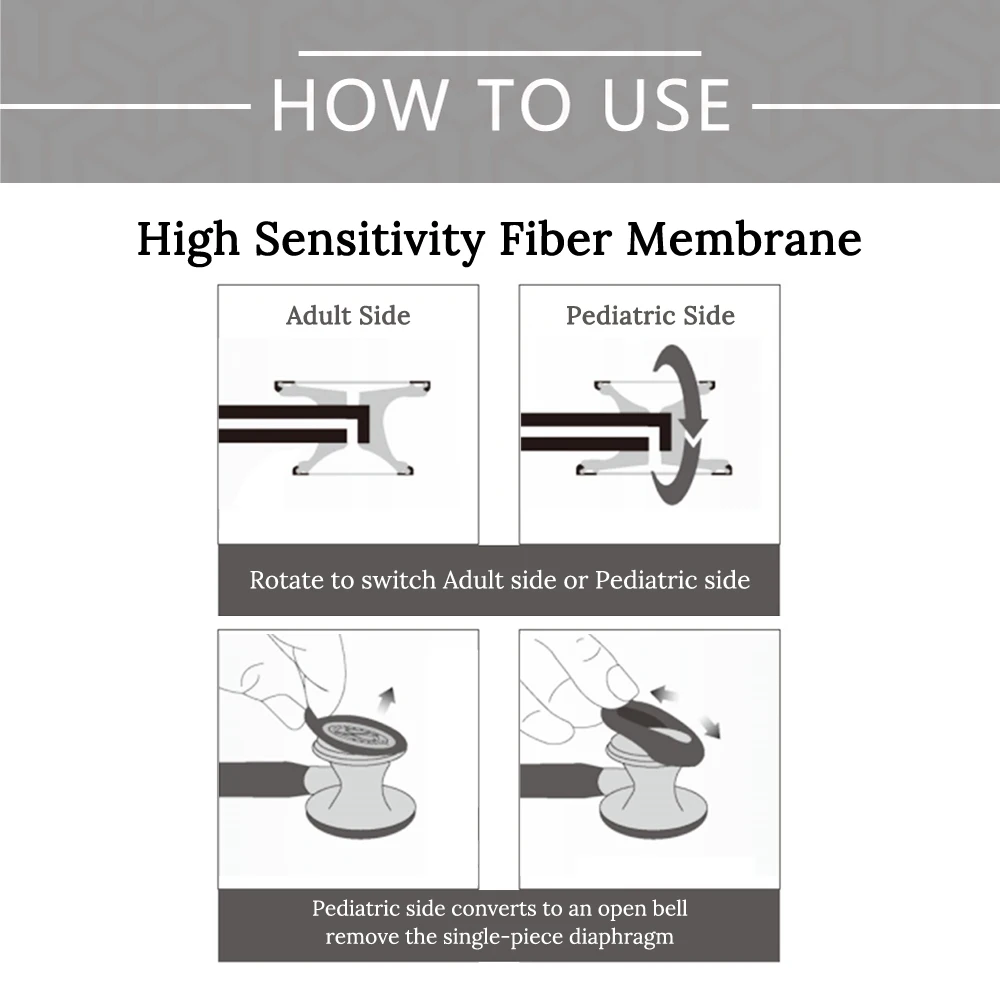 HOW TO USE

High Sensitivity Fiber Membrane

Adult Side

Pediatric Side

Rotate to switch Adult side or Pediatric side

Pediatric side converts to an open bell remove the single-piece diaphragm