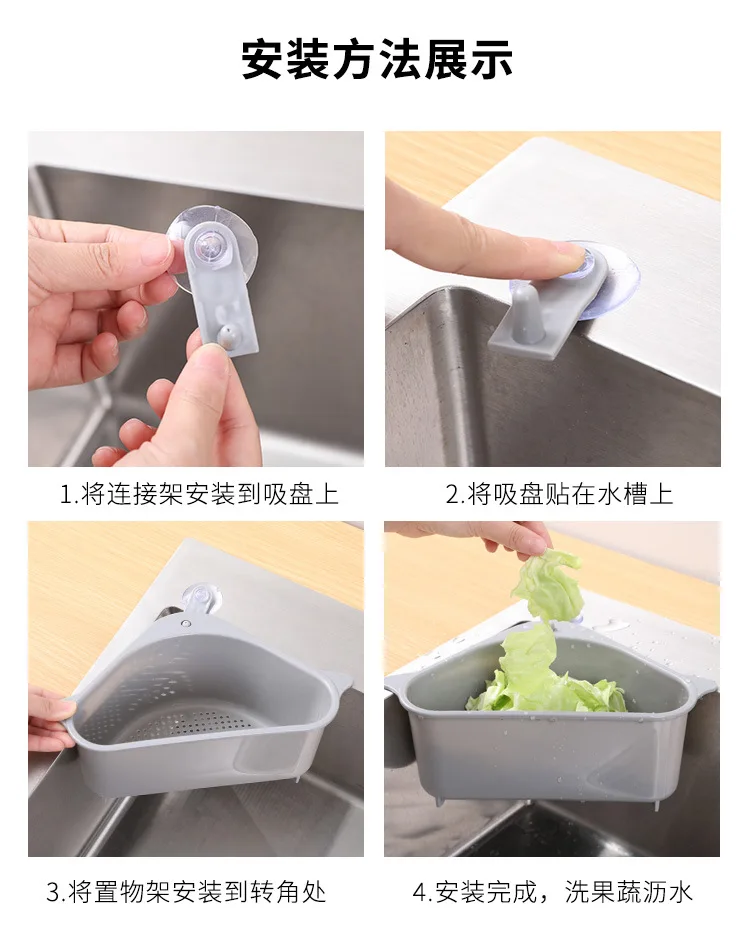 安装方法展示

1.将连接架安装到吸盘上

2.将吸盘贴在水槽上

3.将置物架安装到转角处

4.安装完成，洗果蔬沥水