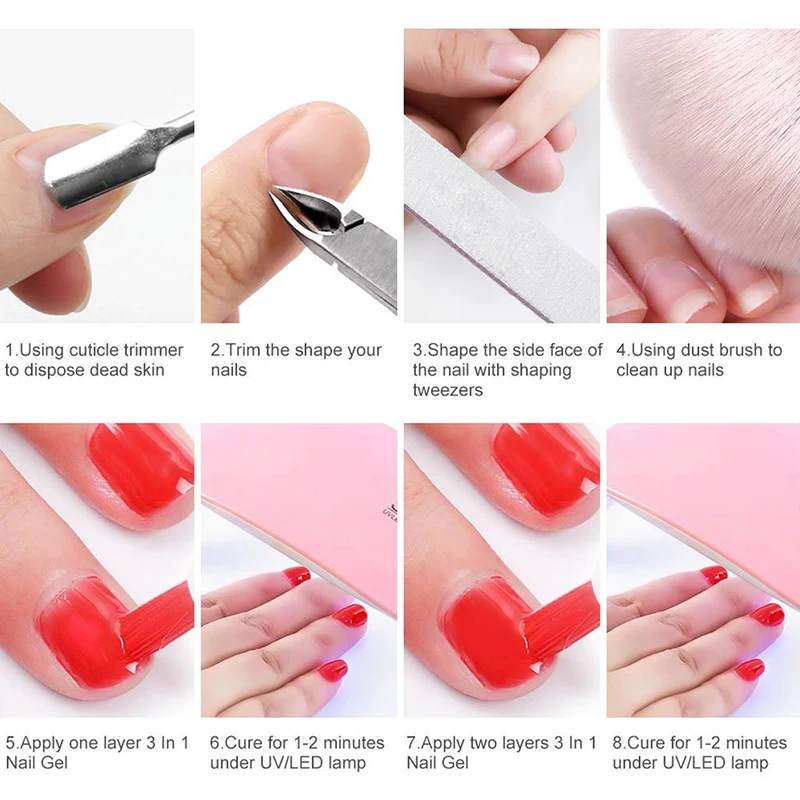 1.Using cuticle trimmer to dispose dead skin

2.Trim the shape your nails

3.Shape the side face of the nail with shaping tweezers

4.Using dust brush to clean up nails

UVLE

5.Apply one layer 3 In 1 Nail Gel

6.Cure for 1-2 minutes under UV/LED lamp

7.Apply two layers 3 In 1 Nail Gel

8.Cure for 1-2 minutes under UV/LED lamp